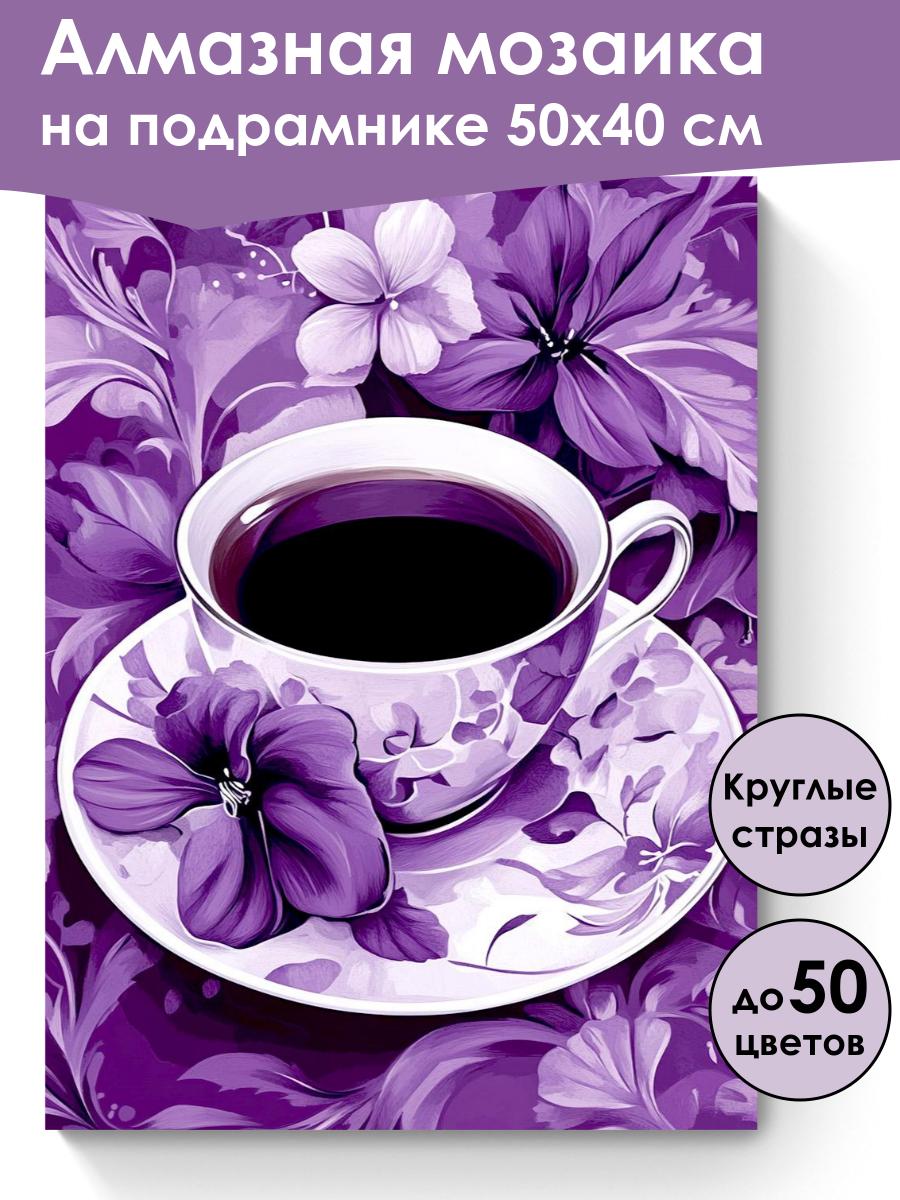 Алмазная мозаика
на подрамнике 50х40 см

Круглые стразы

до 50 цветов