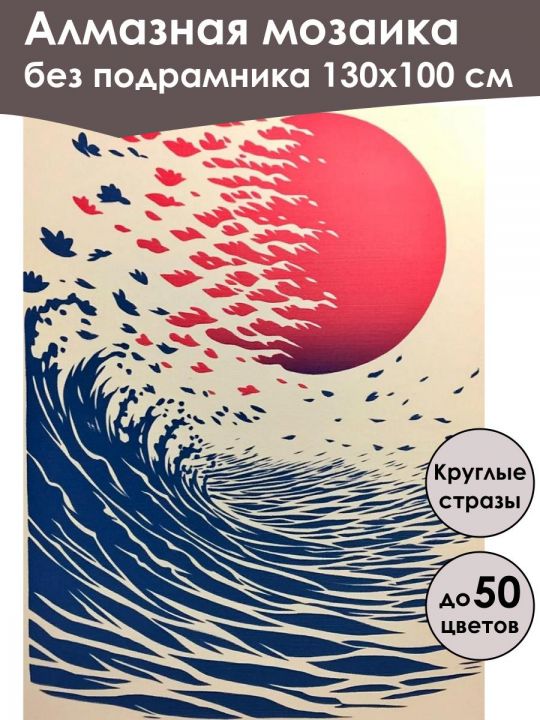 Алмазная мозаика
без подрамника 130х100 см

Круглые стразы

до 50 цветов