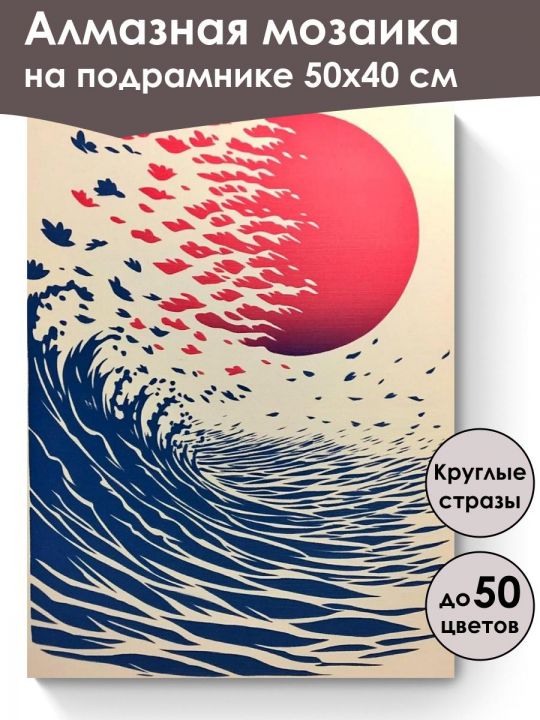 Алмазная мозаика
на подрамнике 50х40 см

Круглые стразы

до 50 цветов