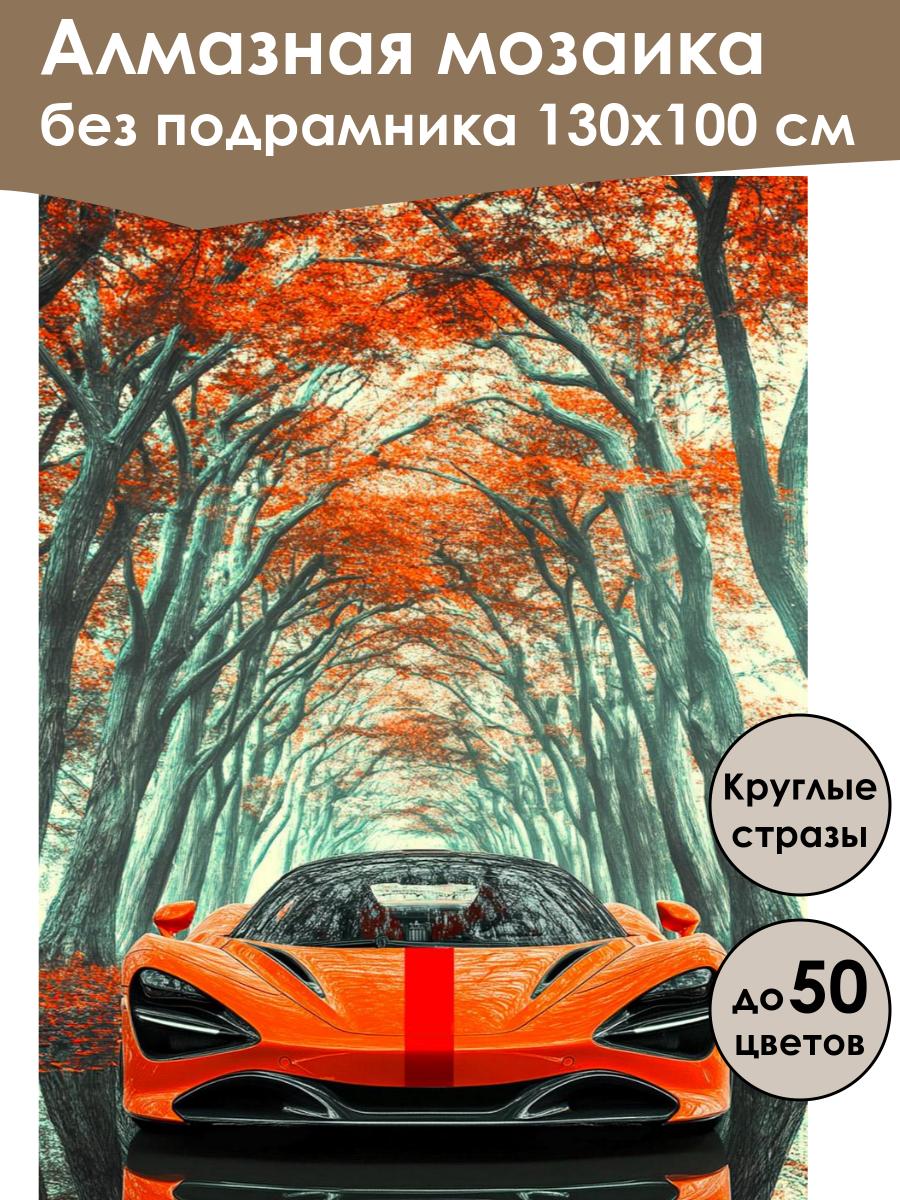 Алмазная мозаика
без подрамника 130х100 см

Круглые стразы

до 50 цветов