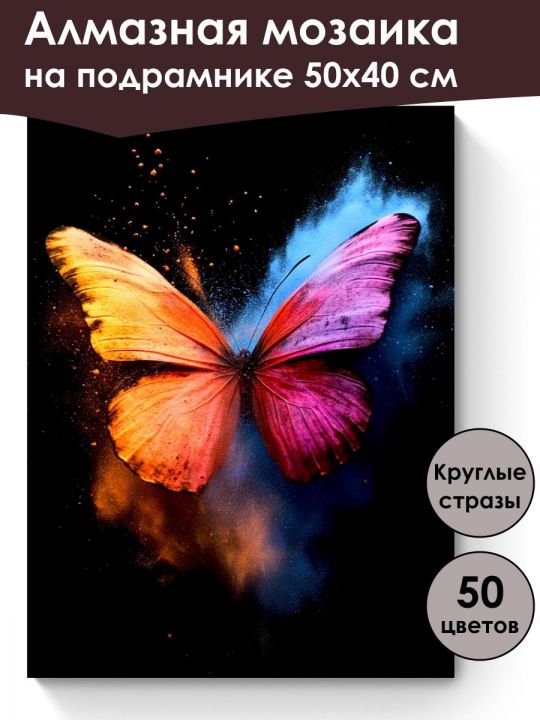 Алмазная мозаика
на подрамнике 50х40 см

Круглые стразы

50 цветов