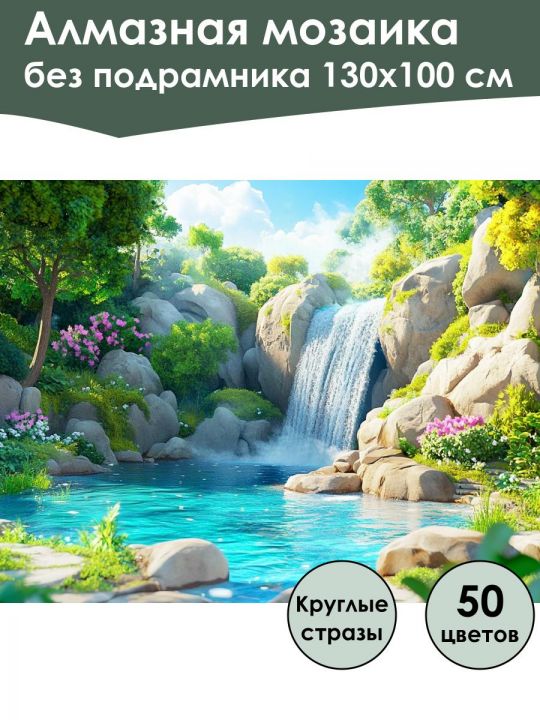 Алмазная мозаика
без подрамника 130х100 см

Круглые стразы

50 цветов