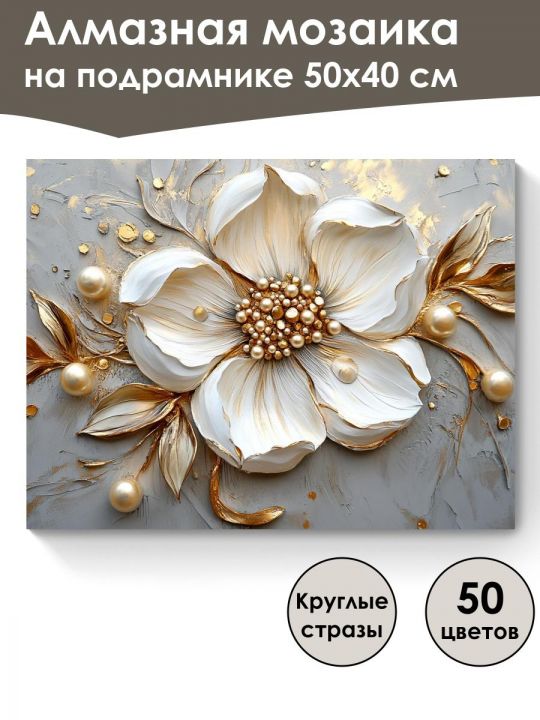 Алмазная мозаика
на подрамнике 50х40 см

Круглые стразы

50 цветов