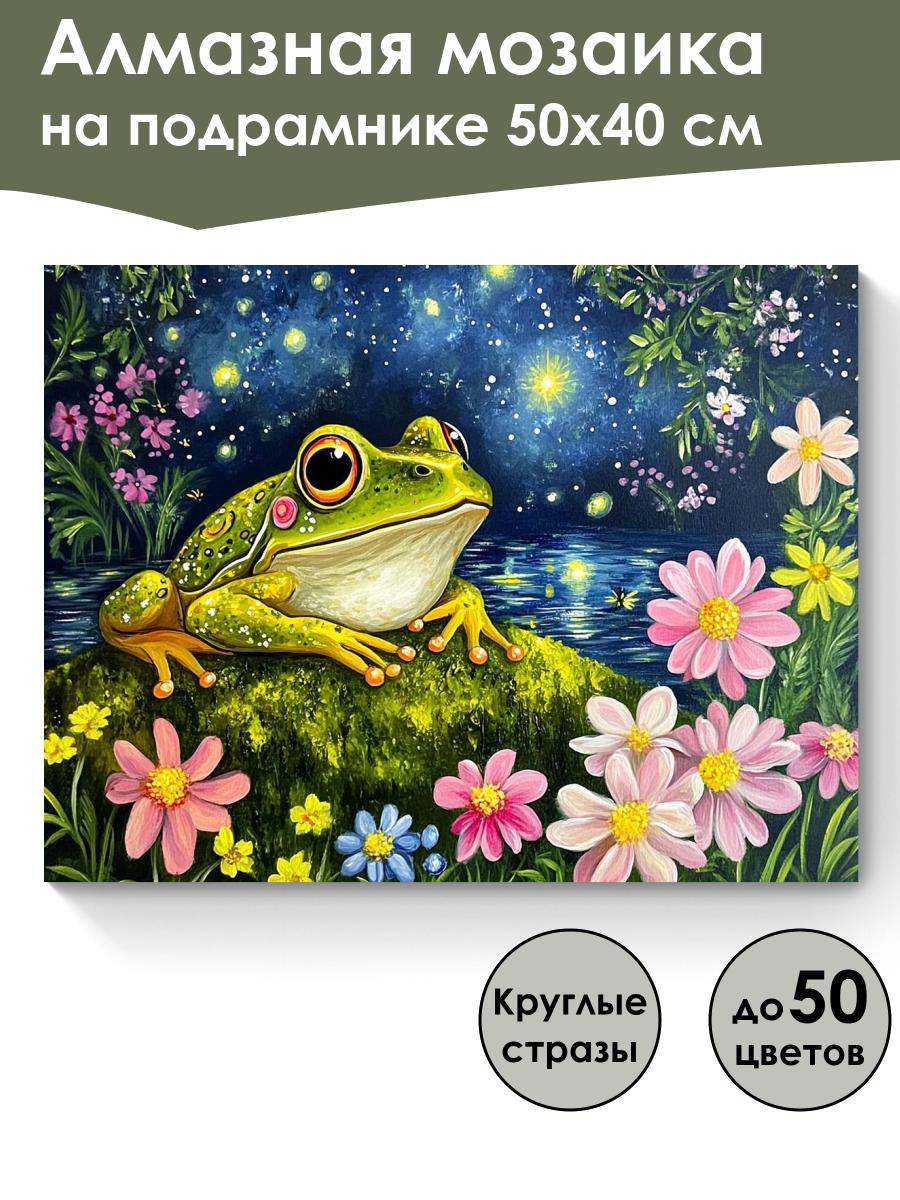 Алмазная мозаика
на подрамнике 50х40 см

Круглые стразы

до 50 цветов