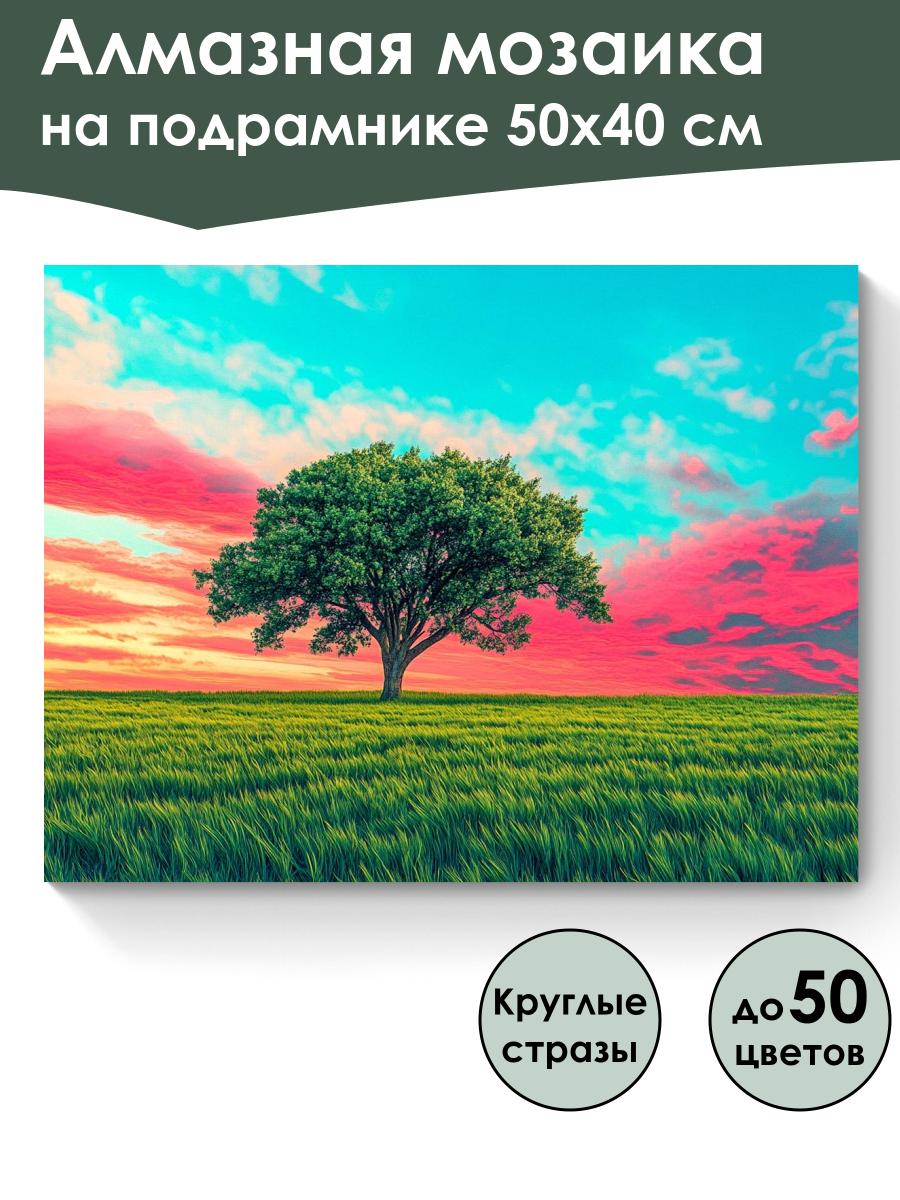 Алмазная мозаика
на подрамнике 50х40 см

Круглые стразы

до 50 цветов