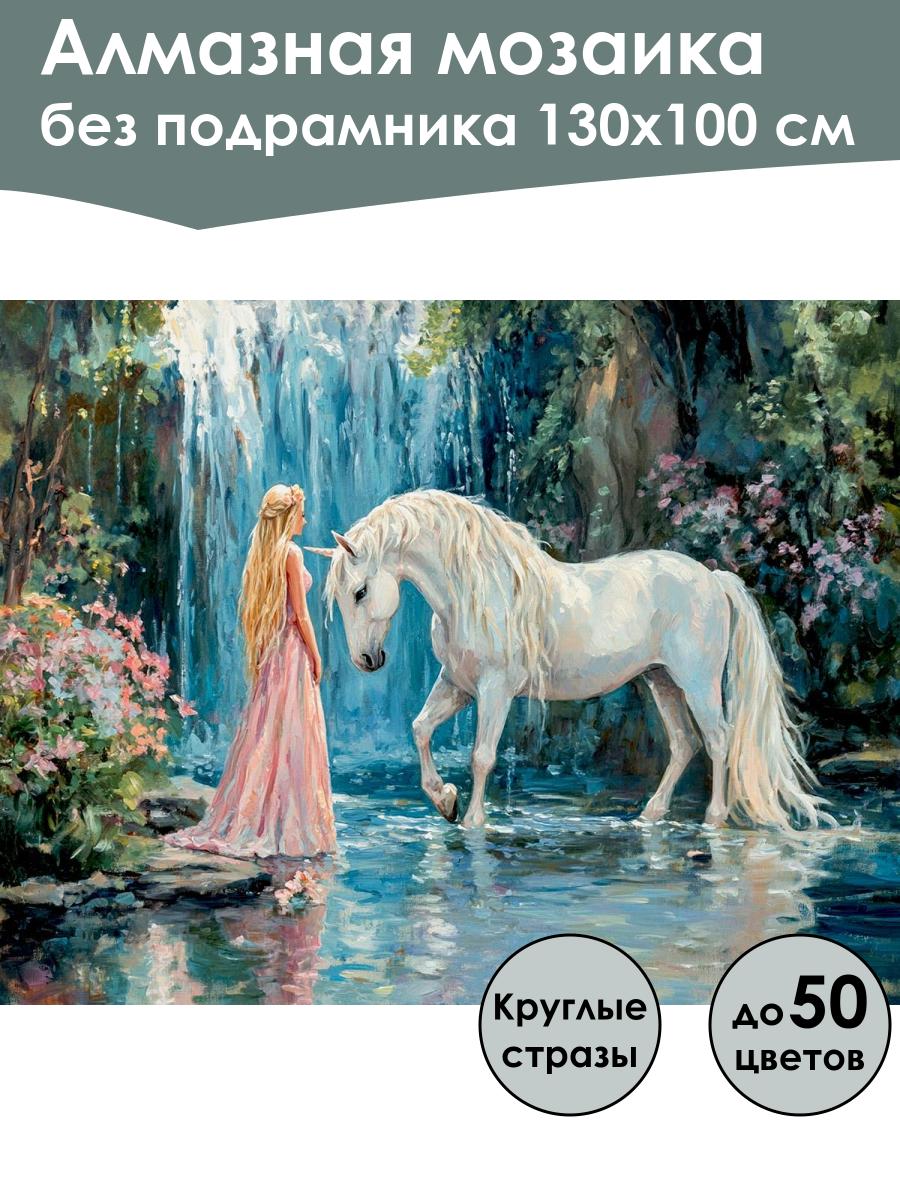 Алмазная мозаика
без подрамника 130х100 см

Круглые стразы

до 50 цветов