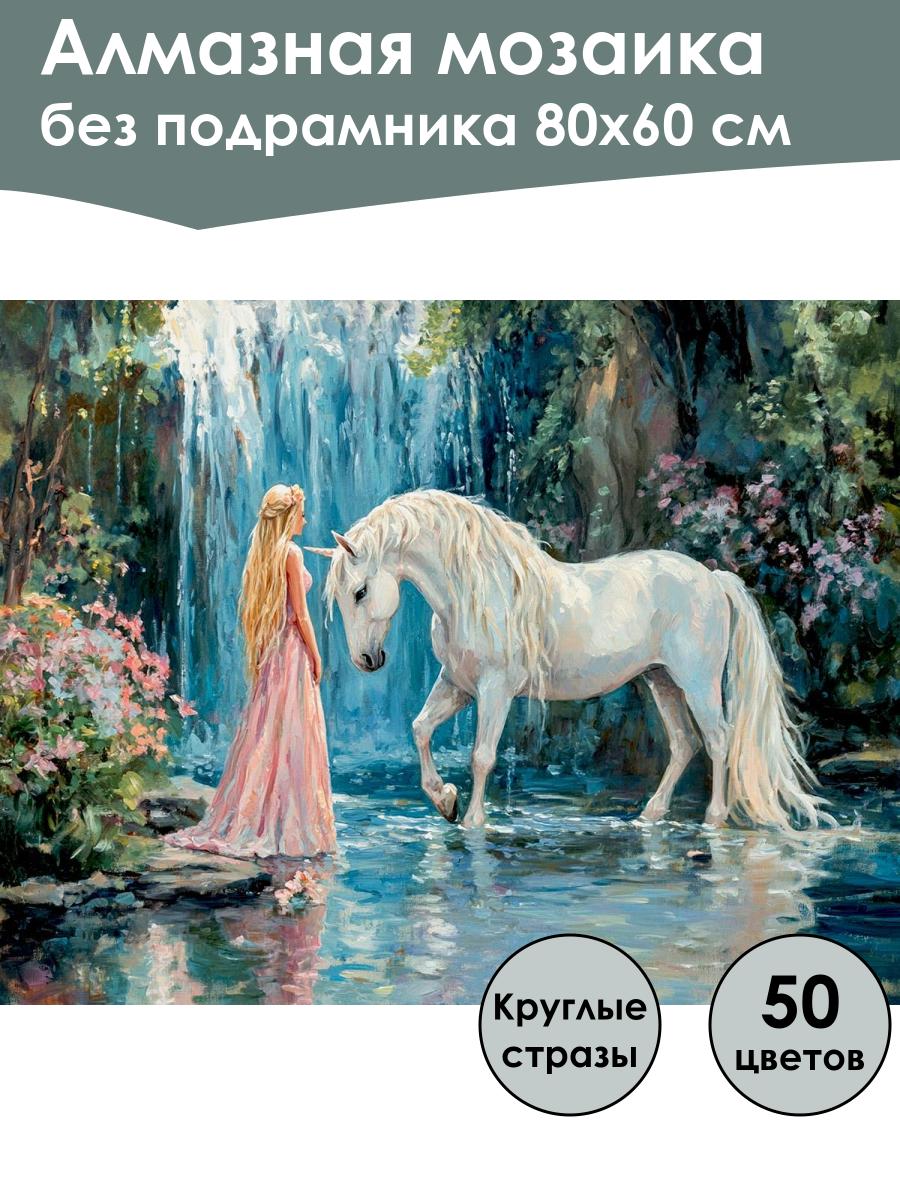 Алмазная мозаика
без подрамника 80х60 см

Круглые стразы

50 цветов