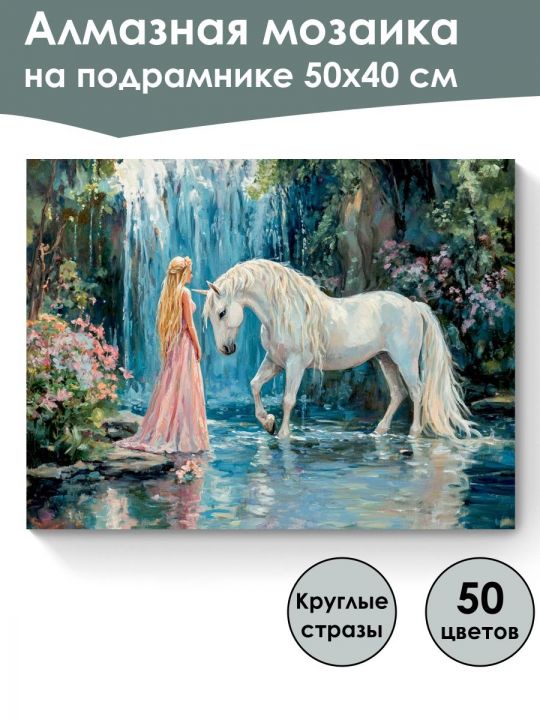 Алмазная мозаика на подрамнике 50х40 см

Круглые стразы

50 цветов