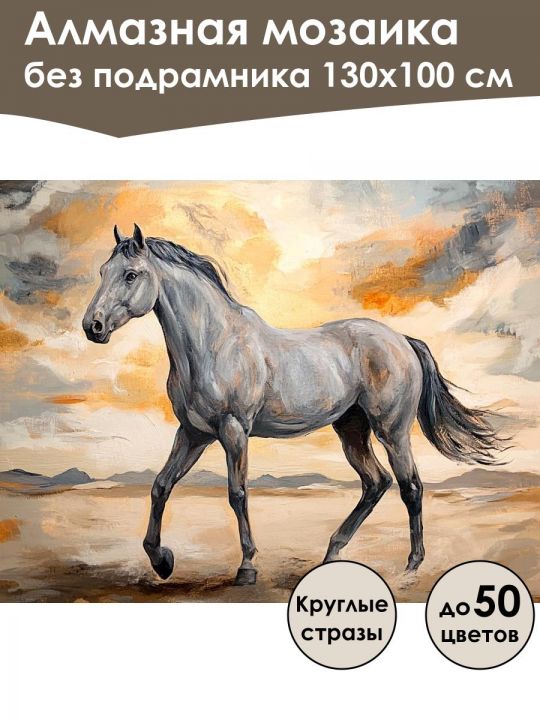 Алмазная мозаика
без подрамника 130х100 см

Круглые стразы

до 50 цветов