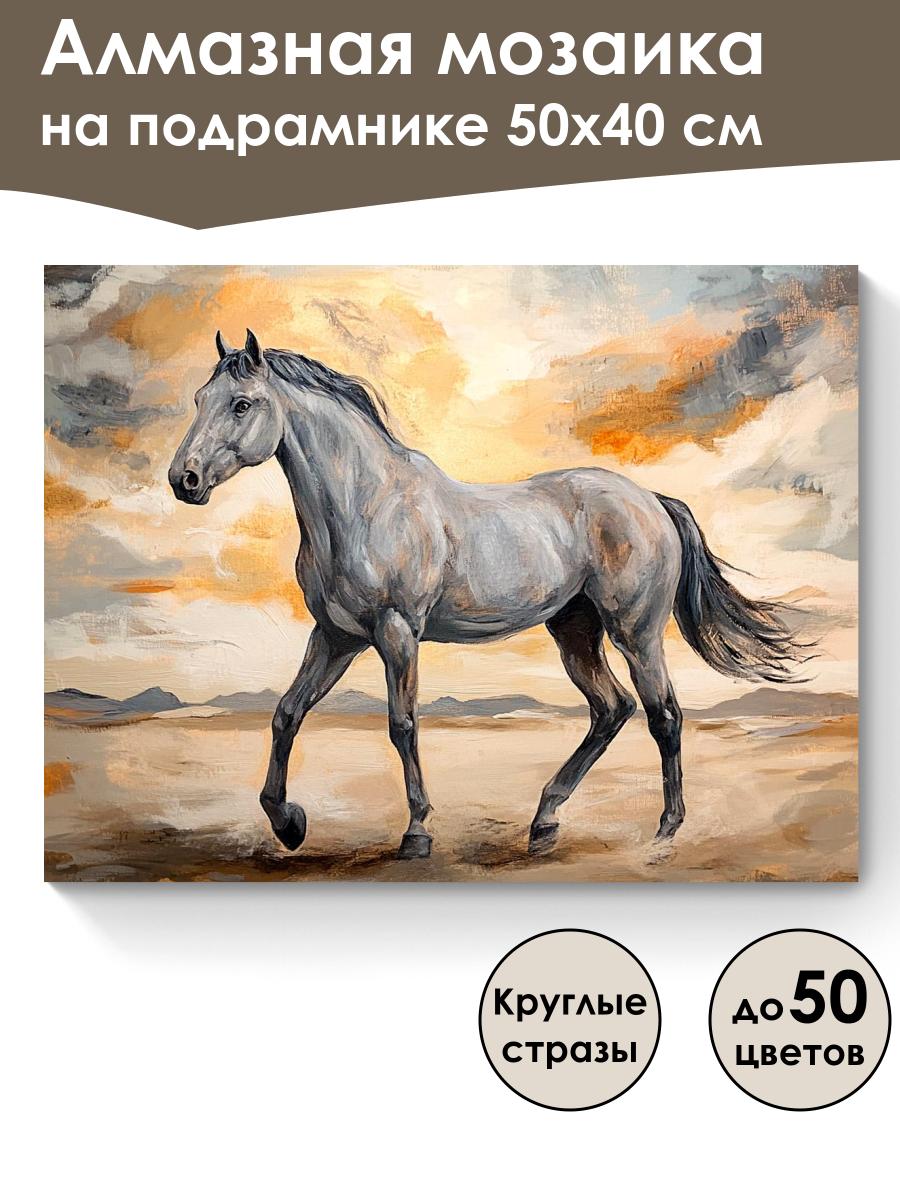 Алмазная мозаика
на подрамнике 50х40 см

Круглые стразы

до 50 цветов