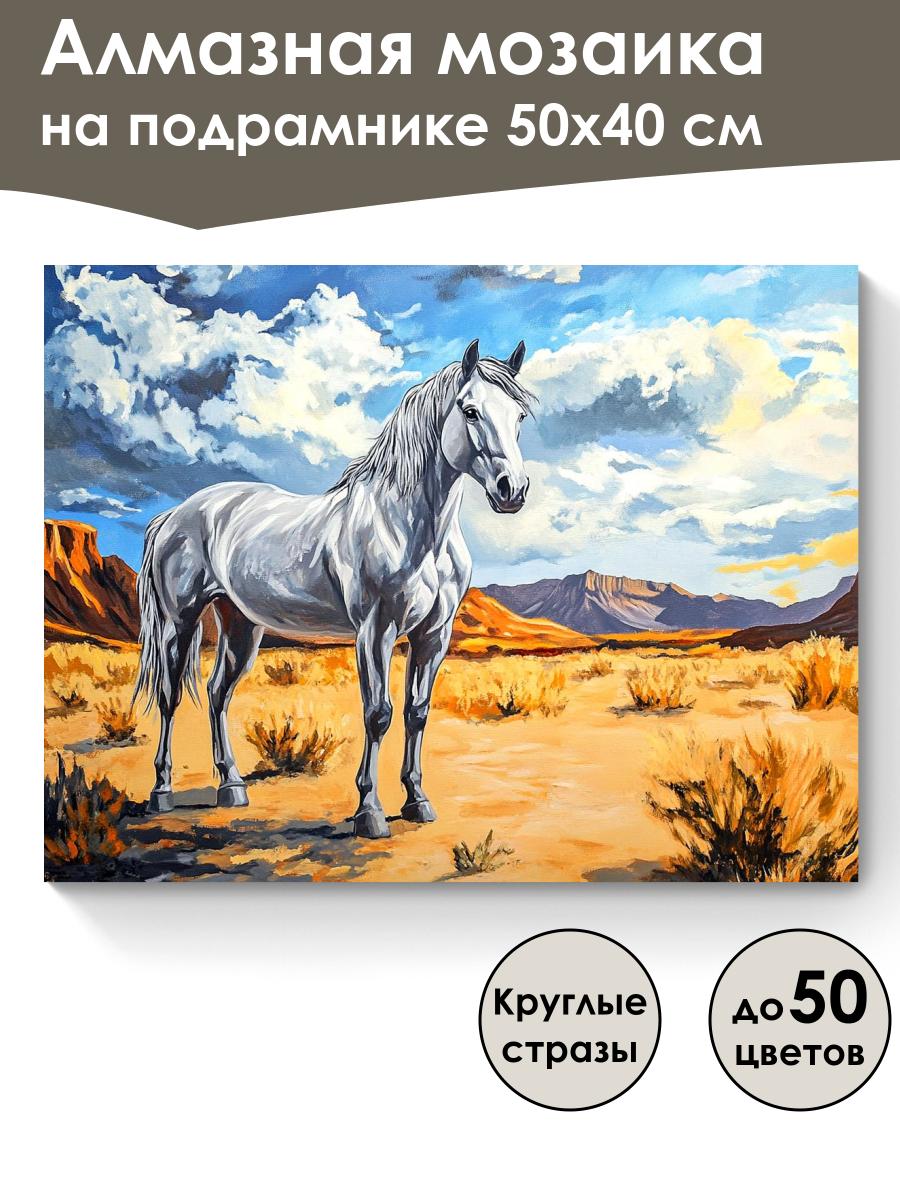 Алмазная мозаика на подрамнике 50х40 см

Круглые стразы

до 50 цветов