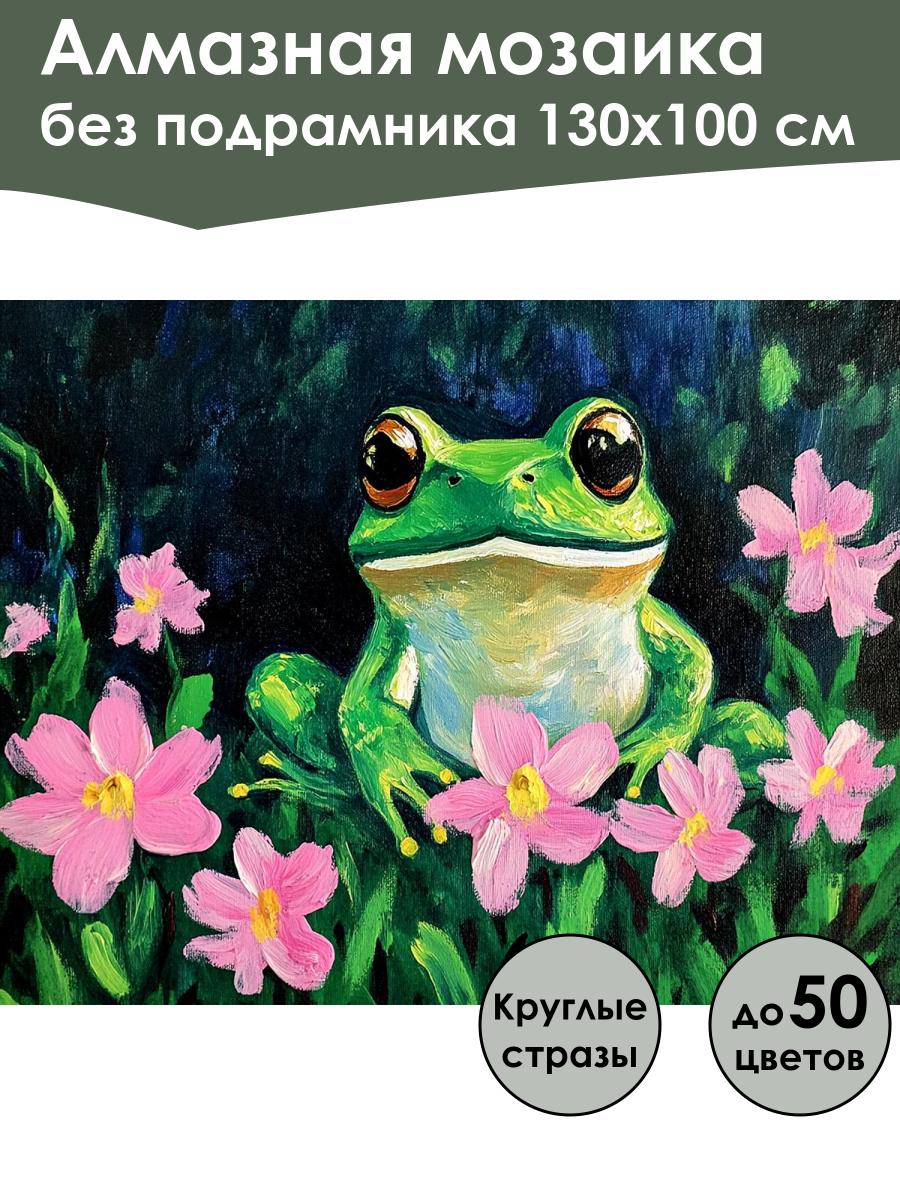 Алмазная мозаика
без подрамника 130х100 см

Круглые стразы

до 50 цветов