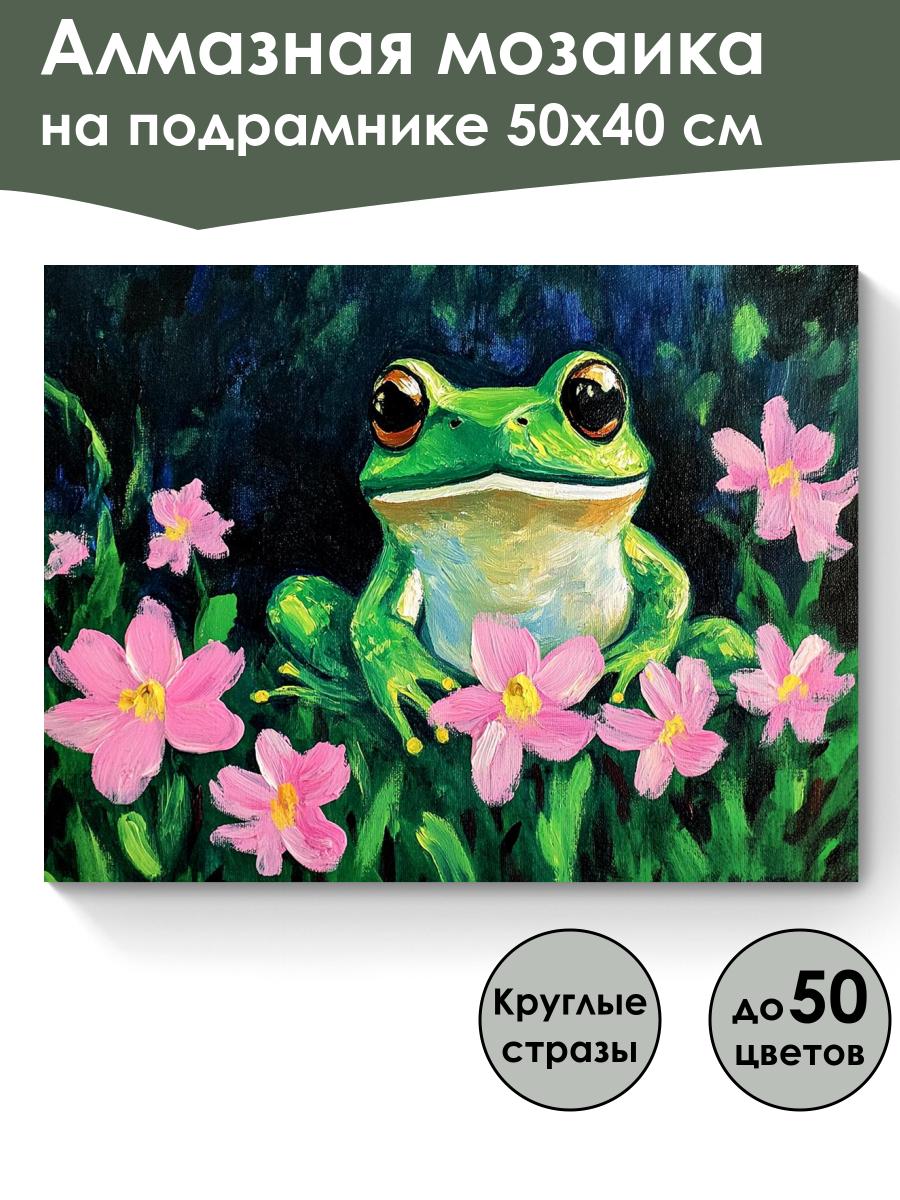 Алмазная мозаика
на подрамнике 50х40 см

Круглые стразы

до 50 цветов