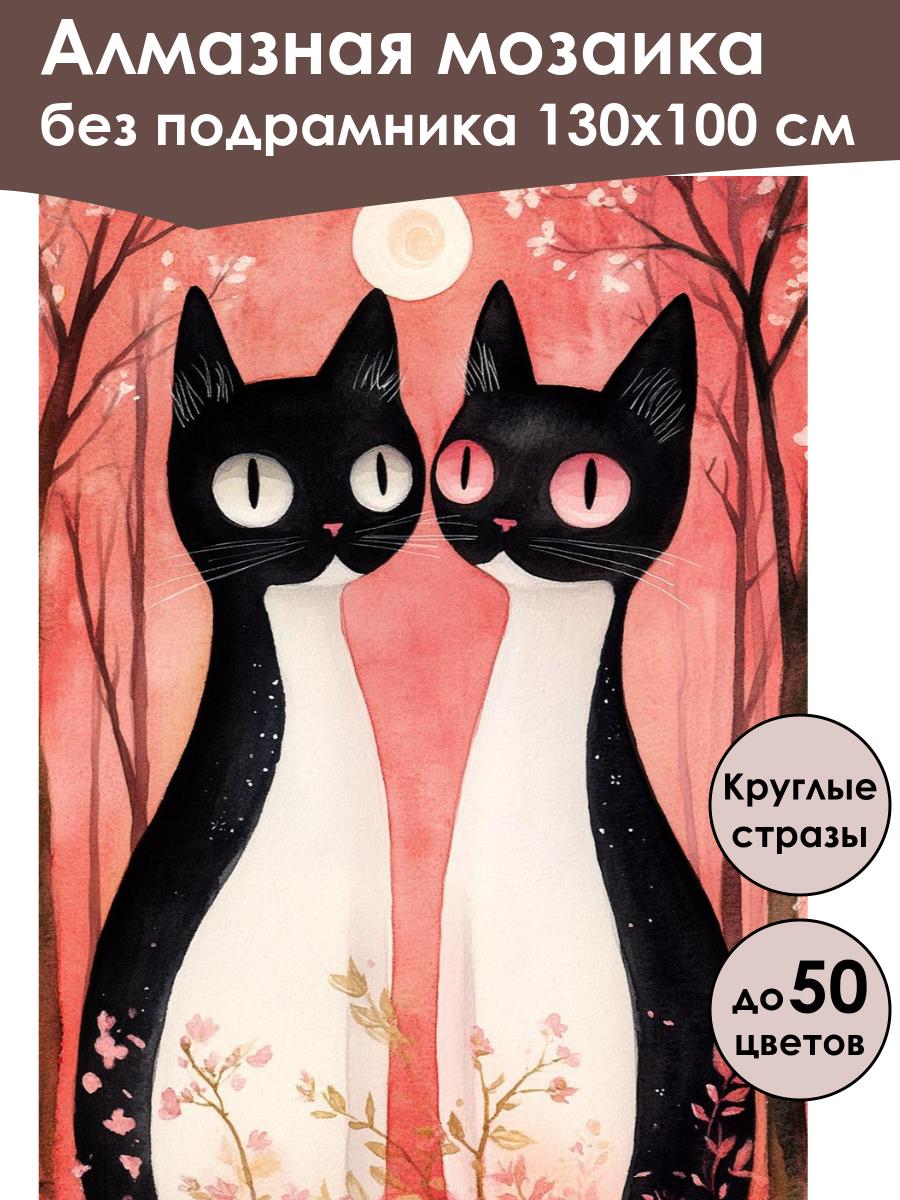 Алмазная мозаика
без подрамника 130х100 см

Круглые стразы

до 50 цветов