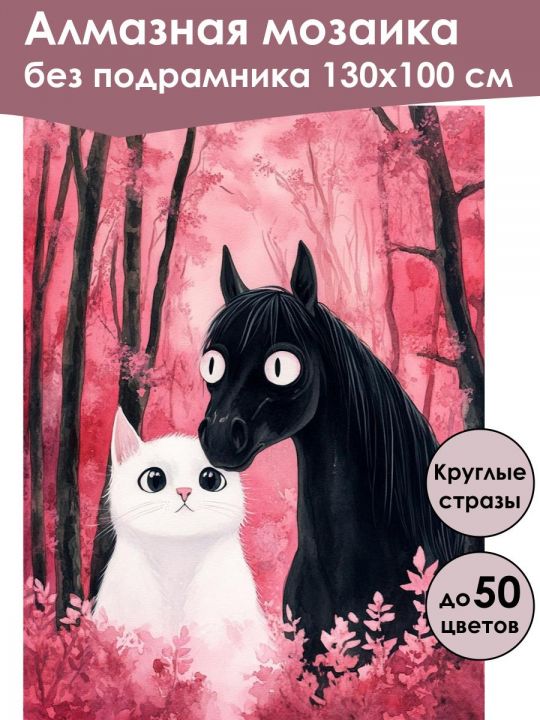 Алмазная мозаика без подрамника 130x100 см

Круглые стразы

до 50 цветов