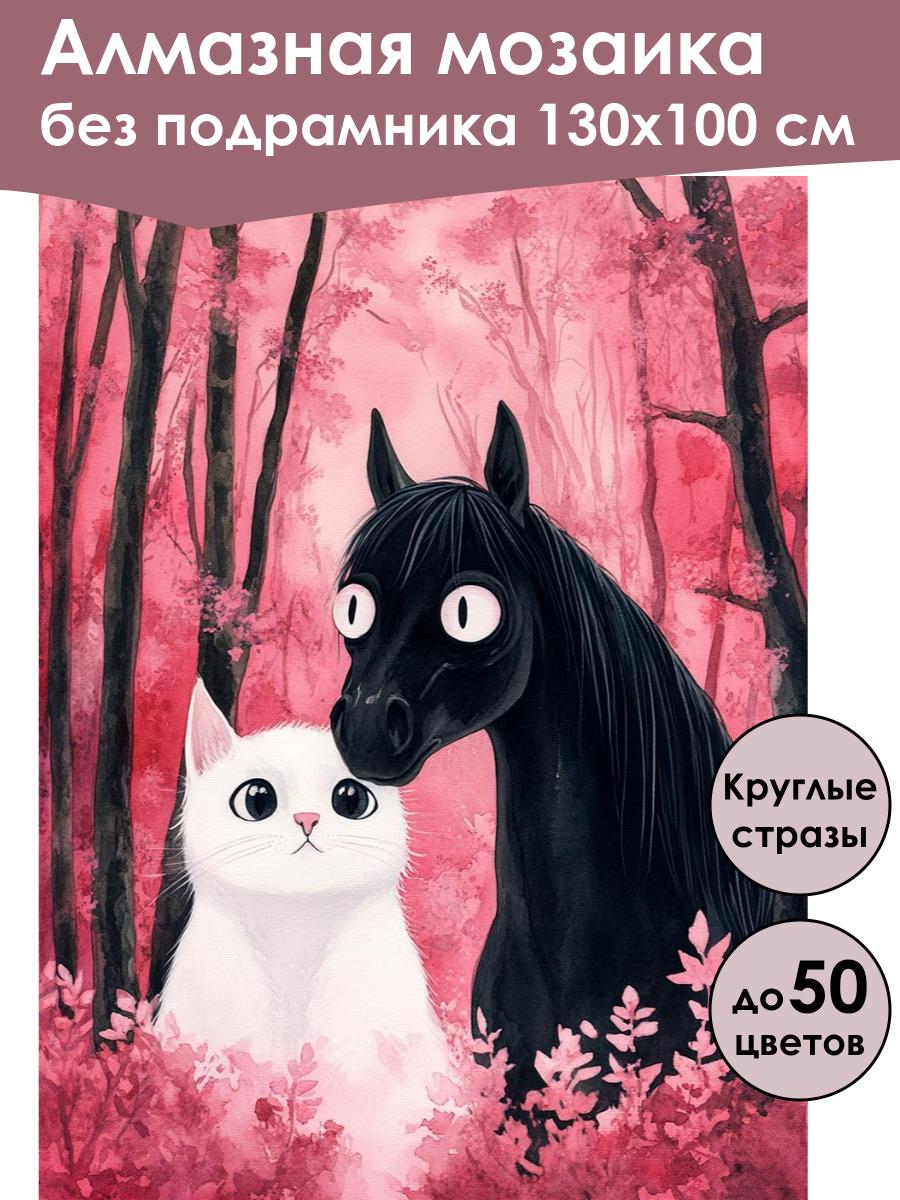 Алмазная мозаика
без подрамника 130х100 см

Круглые стразы

до 50 цветов