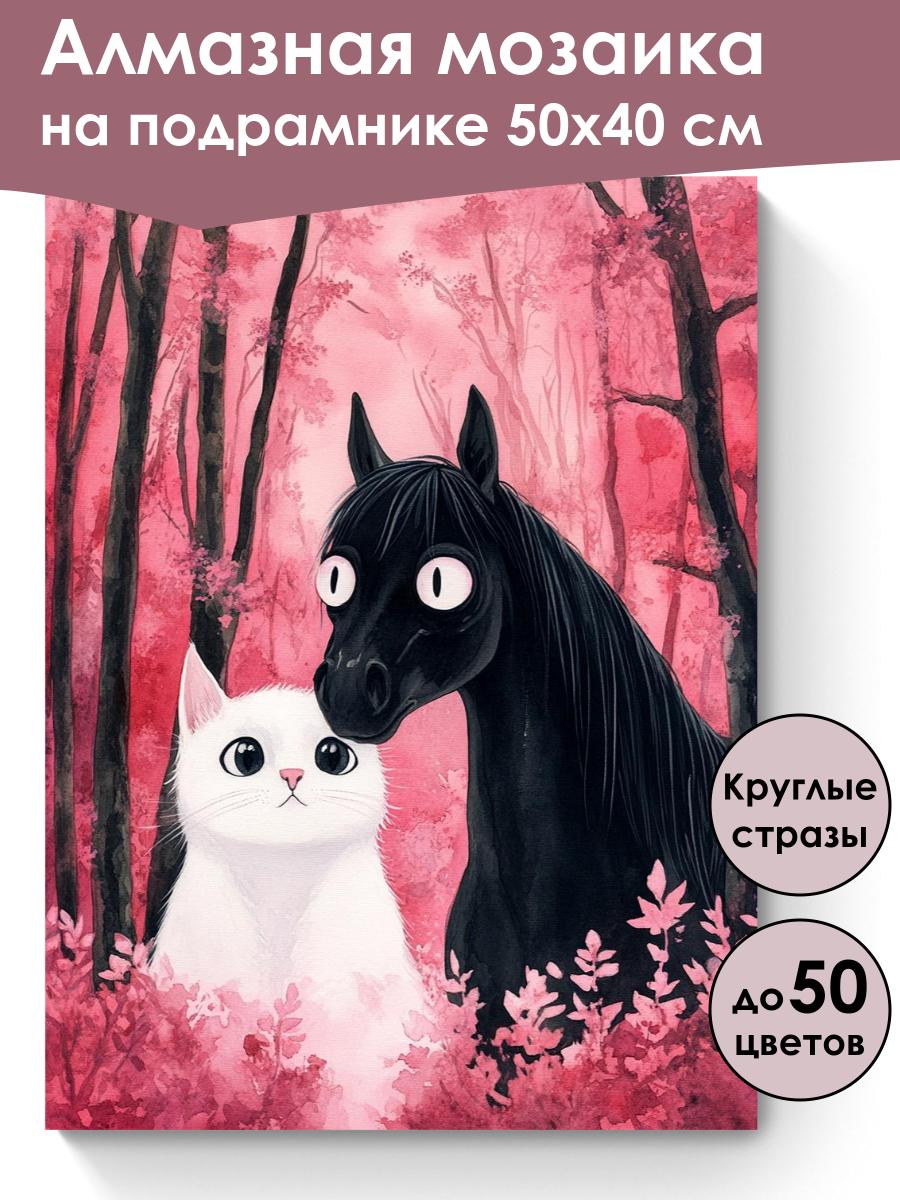 Алмазная мозаика на подрамнике 50х40 см

Круглые стразы

до 50 цветов