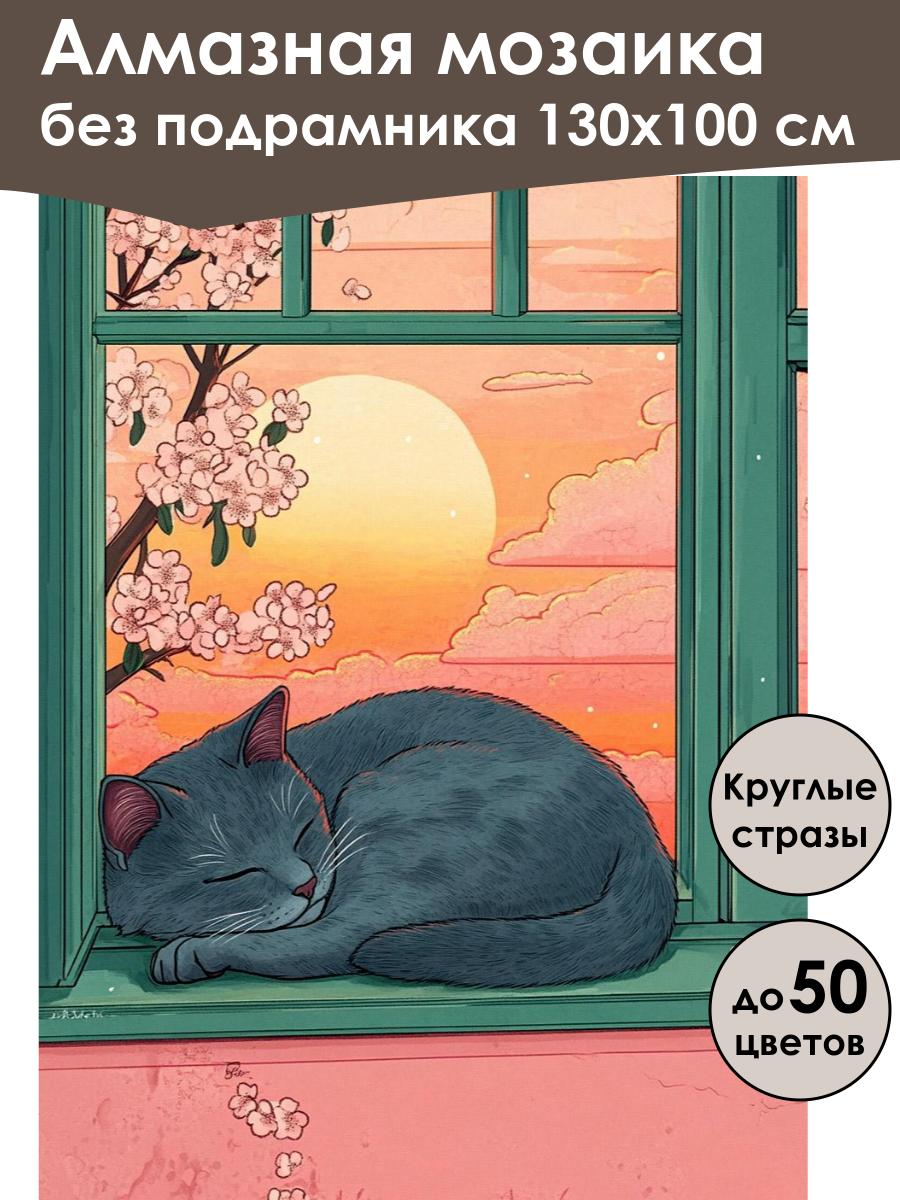 Алмазная мозаика
без подрамника 130х100 см

Круглые стразы

до 50 цветов