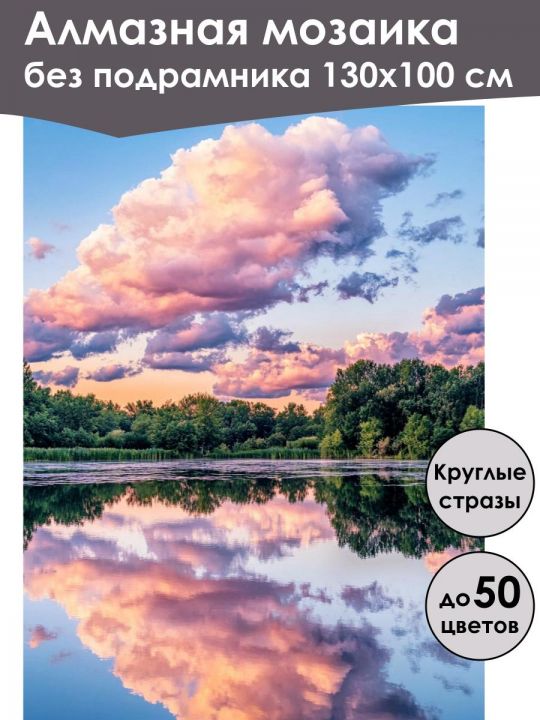 Алмазная мозаика
без подрамника 130х100 см

Круглые стразы

до 50 цветов