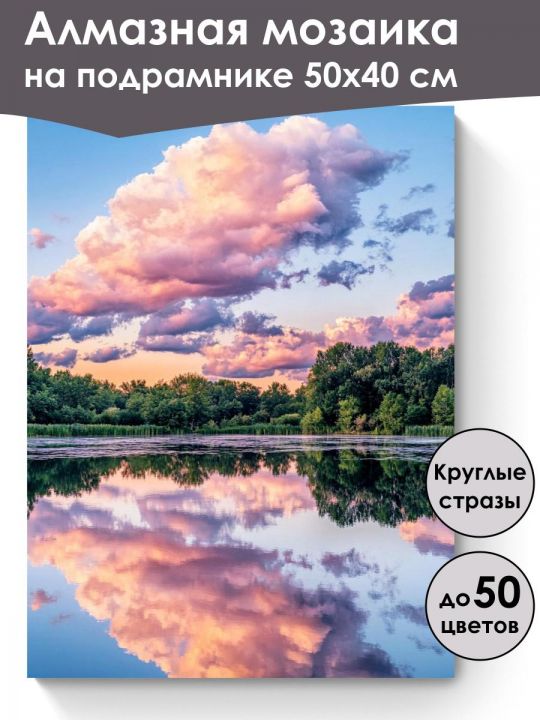 Алмазная мозаика
на подрамнике 50х40 см

Круглые стразы

до 50 цветов