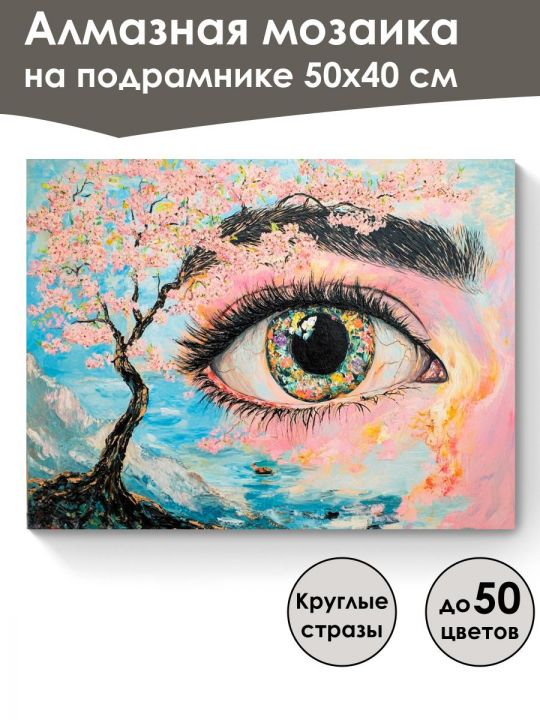 Алмазная мозаика
на подрамнике 50х40 см

Круглые стразы

до 50 цветов