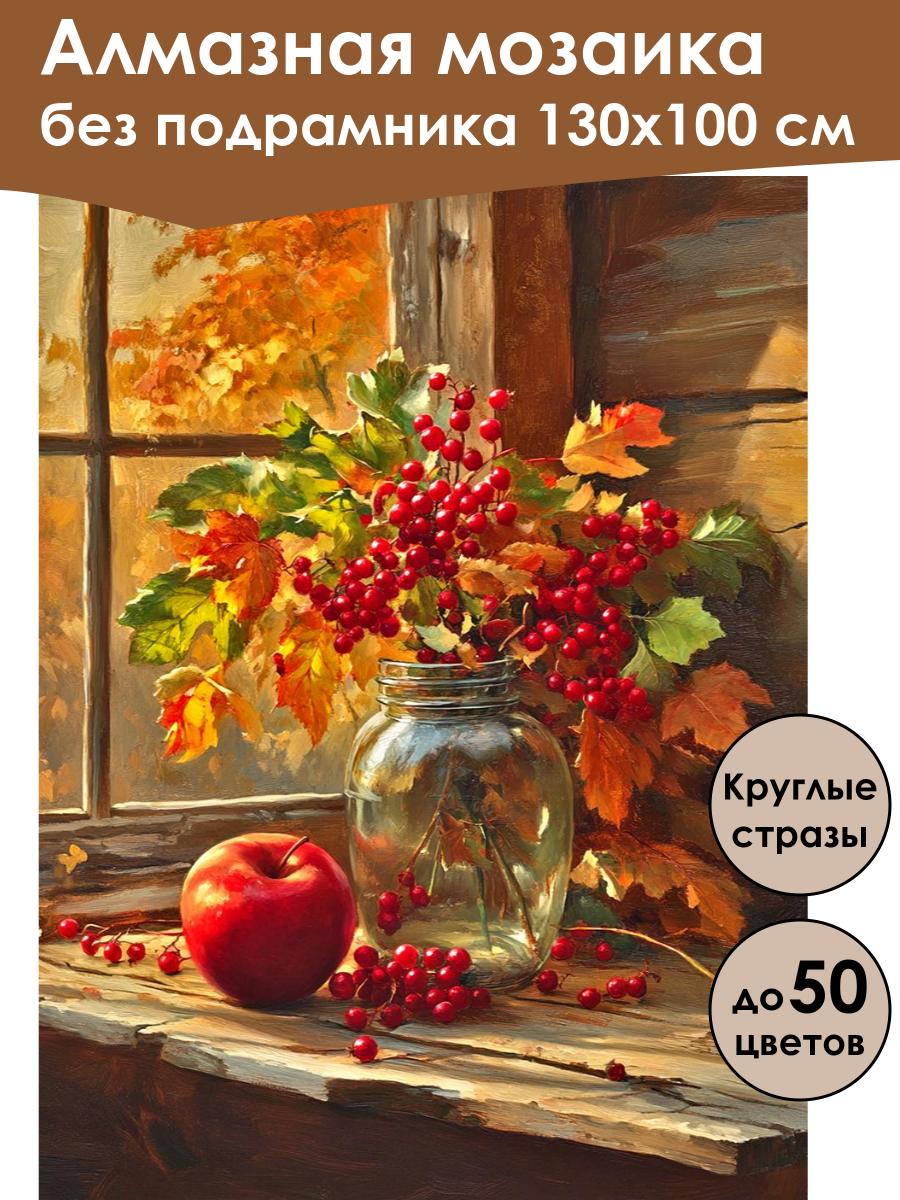 Алмазная мозаика
без подрамника 130х100 см

Круглые стразы

до 50 цветов