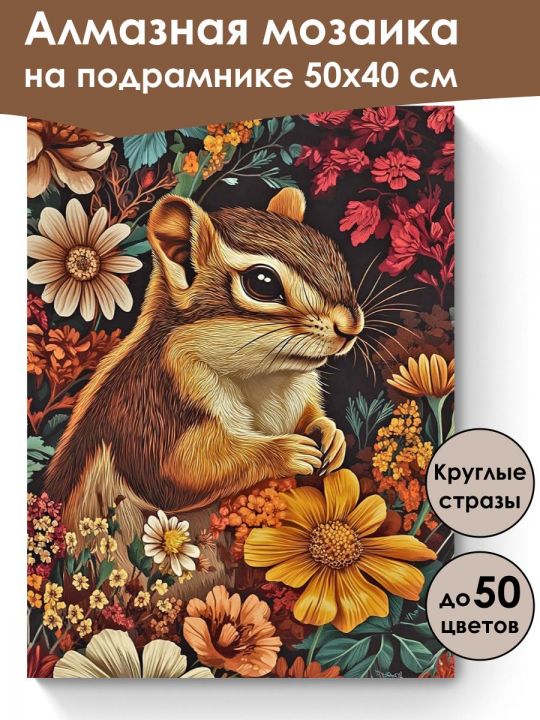 Алмазная мозаика на подрамнике 50х40 см

Круглые стразы

до 50 цветов