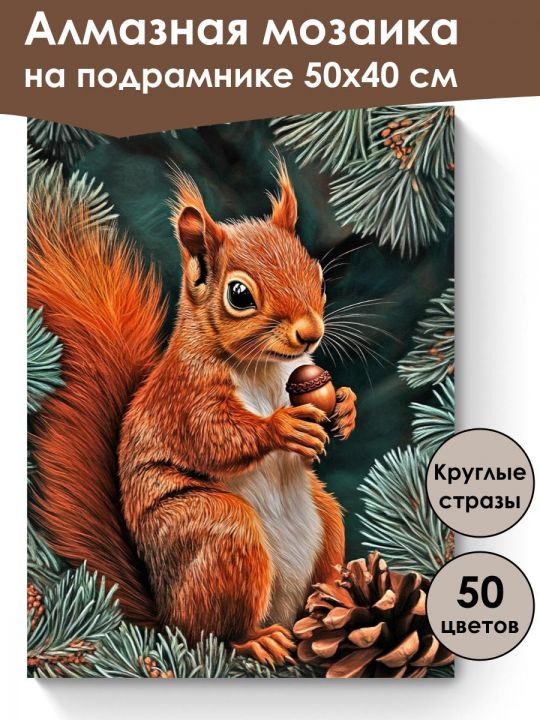 Алмазная мозаика
на подрамнике 50х40 см

Круглые стразы

50 цветов