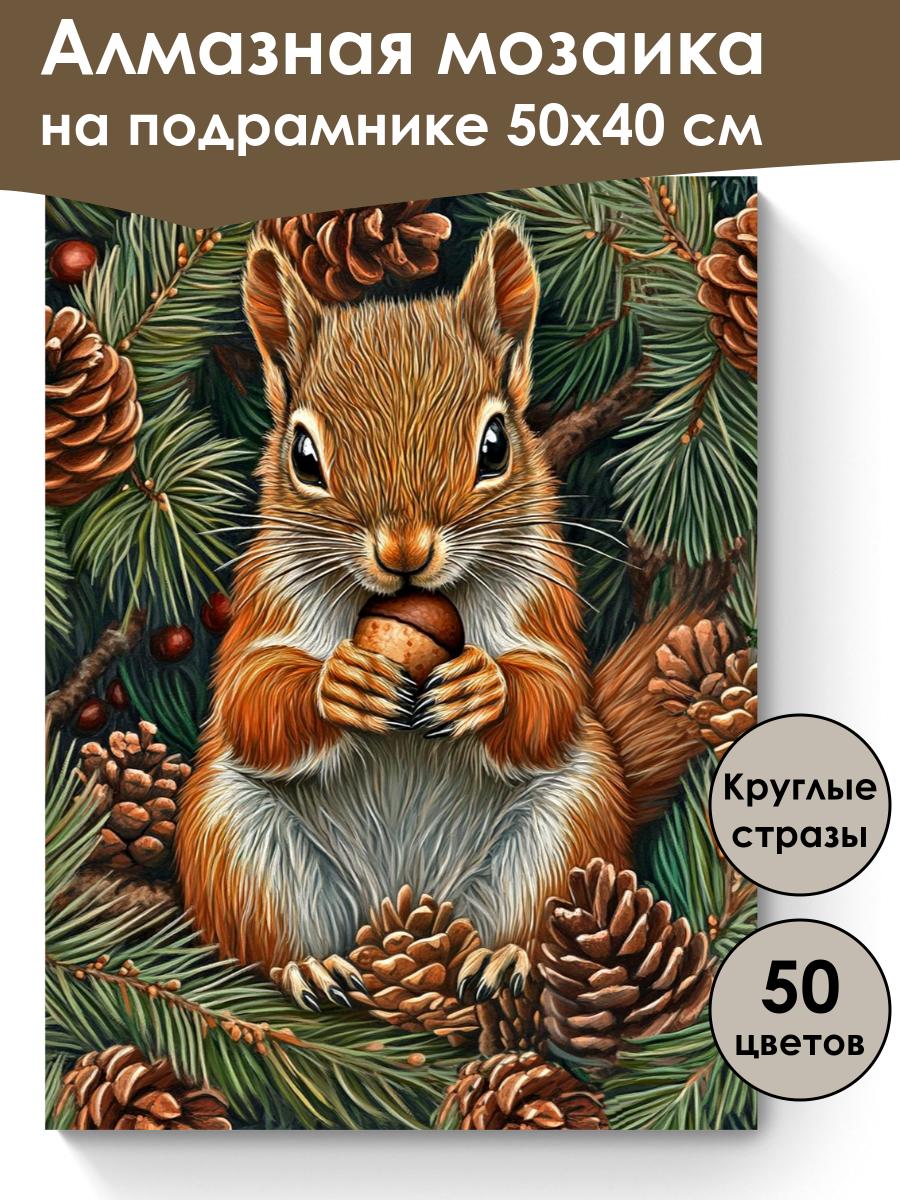 Алмазная мозаика
на подрамнике 50х40 см

Круглые стразы

50 цветов