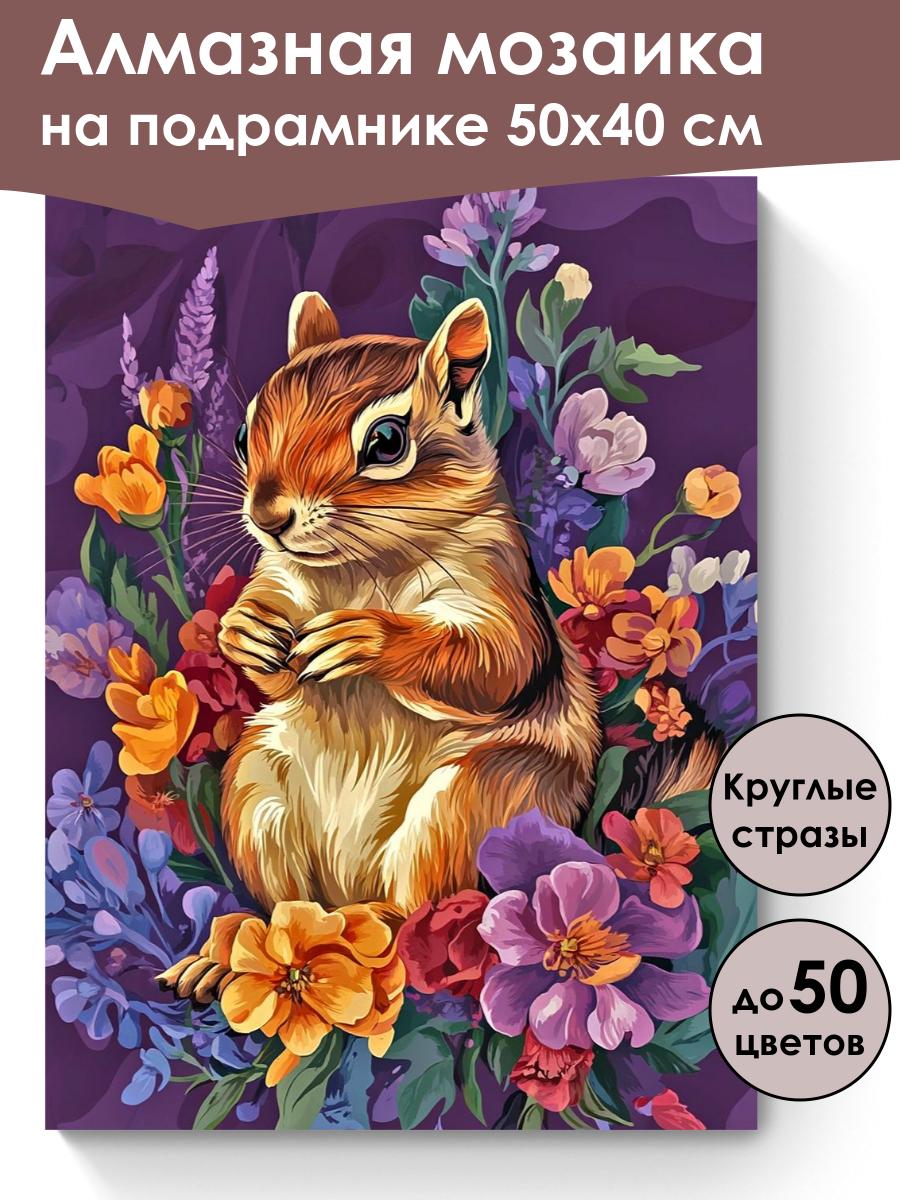 Алмазная мозаика на подрамнике 50х40 см

Круглые стразы

до 50 цветов