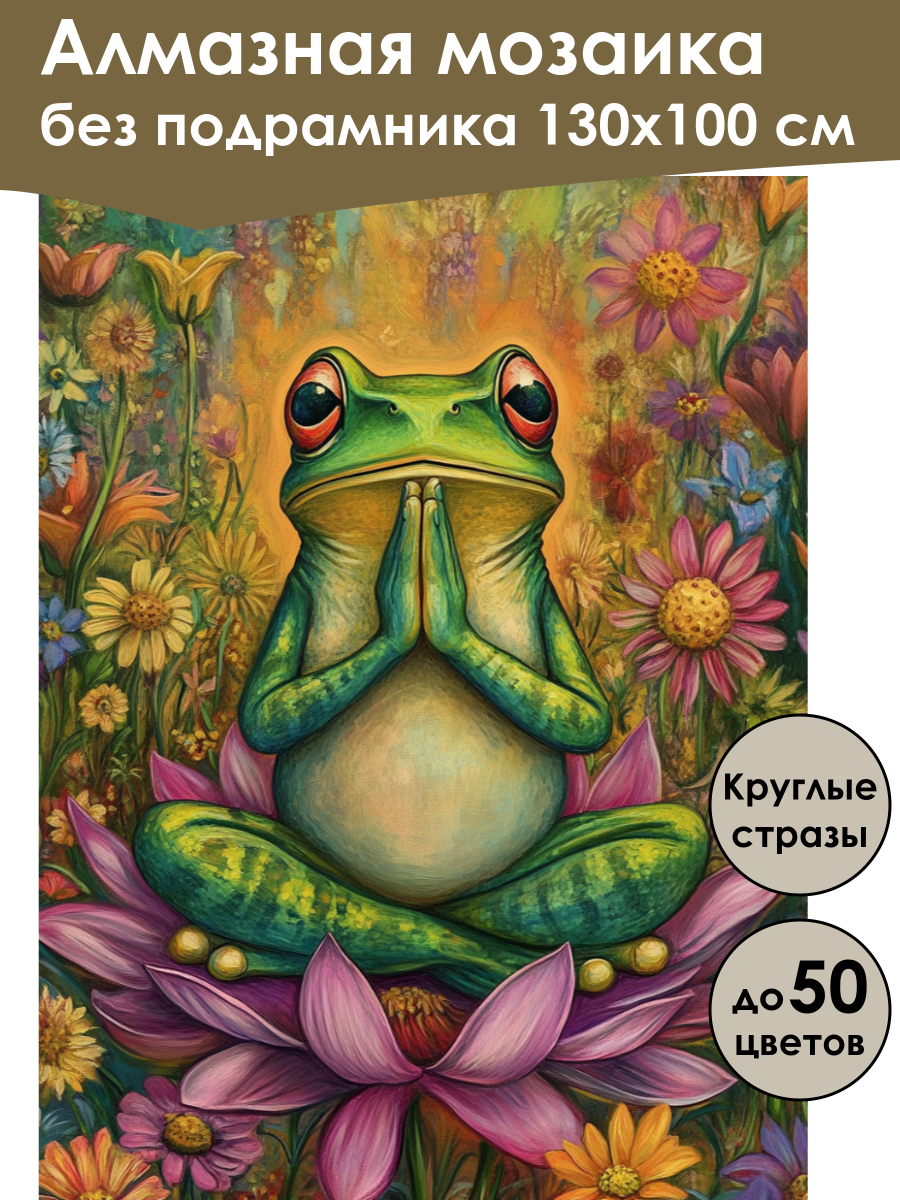 Алмазная мозаика
без подрамника 130х100 см

Круглые стразы

до 50 цветов