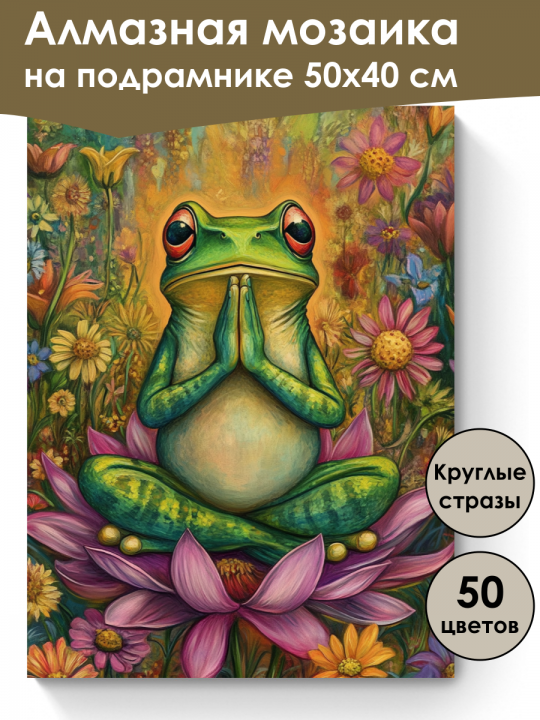 Алмазная мозаика
на подрамнике 50х40 см

Круглые стразы

50 цветов