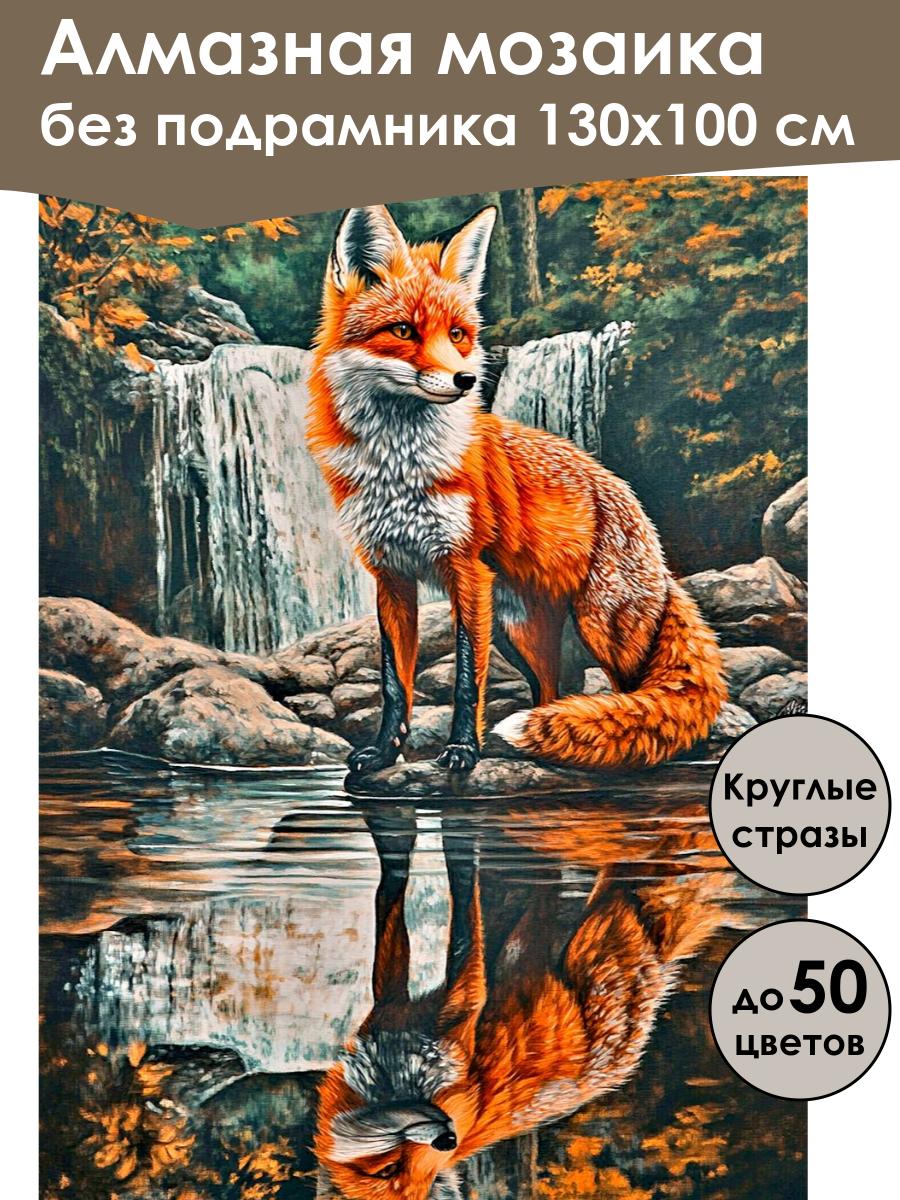 Алмазная мозаика
без подрамника 130х100 см

Круглые стразы

до 50 цветов