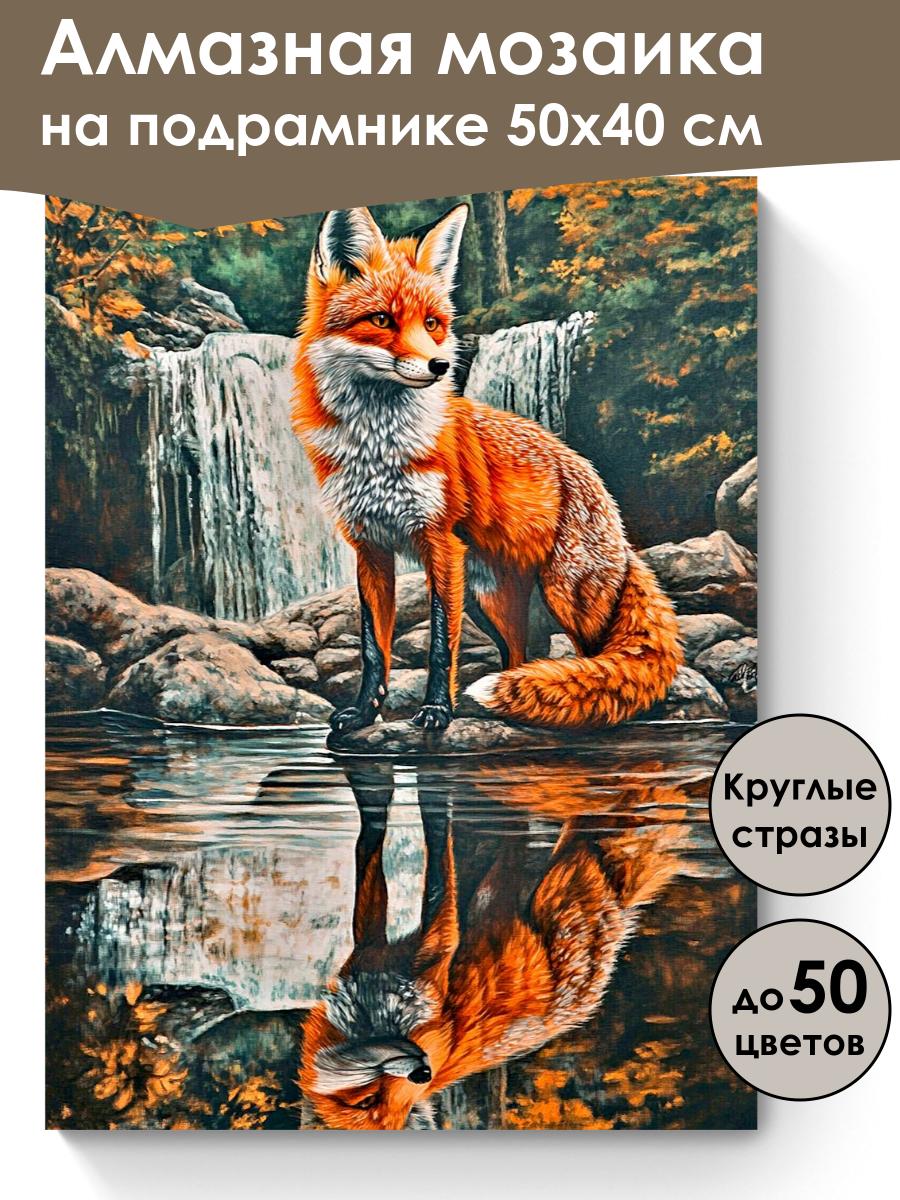 Алмазная мозаика на подрамнике 50х40 см

Круглые стразы

до 50 цветов