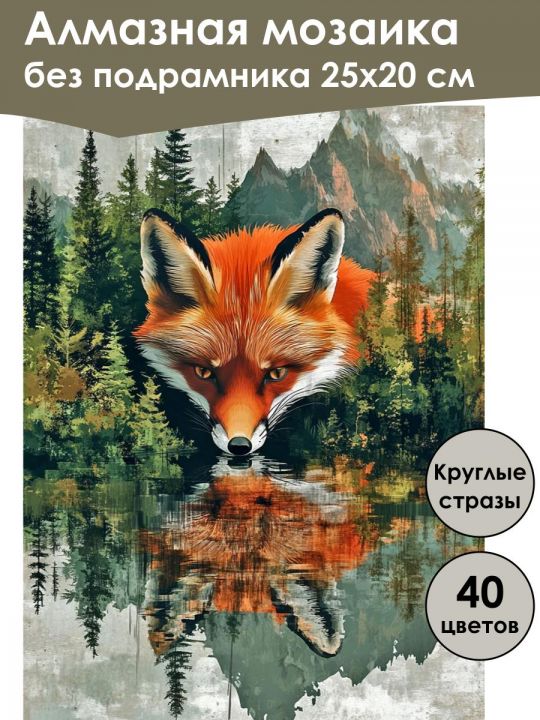 Алмазная мозаика
без подрамника 25х20 см

Круглые стразы

40 цветов