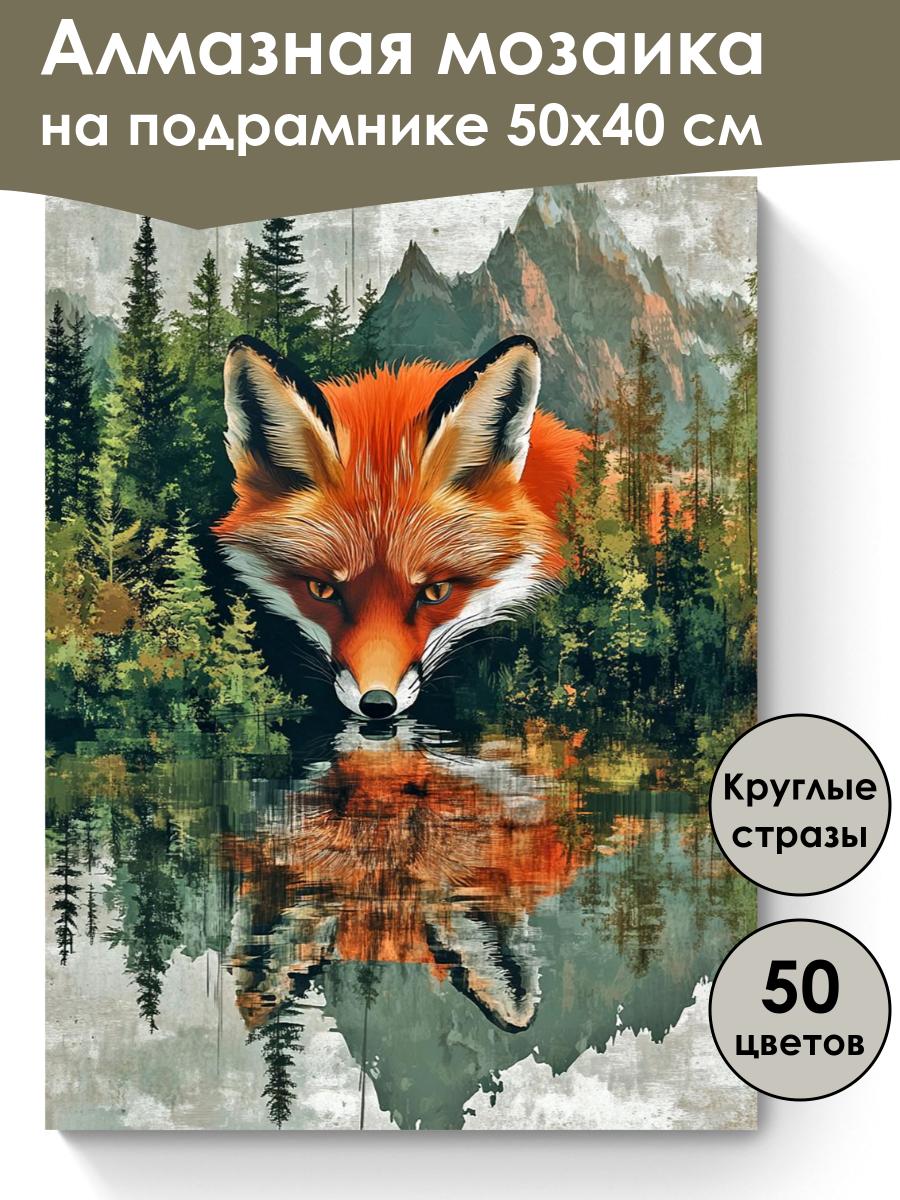 Алмазная мозаика на подрамнике 50х40 см

Круглые стразы

50 цветов