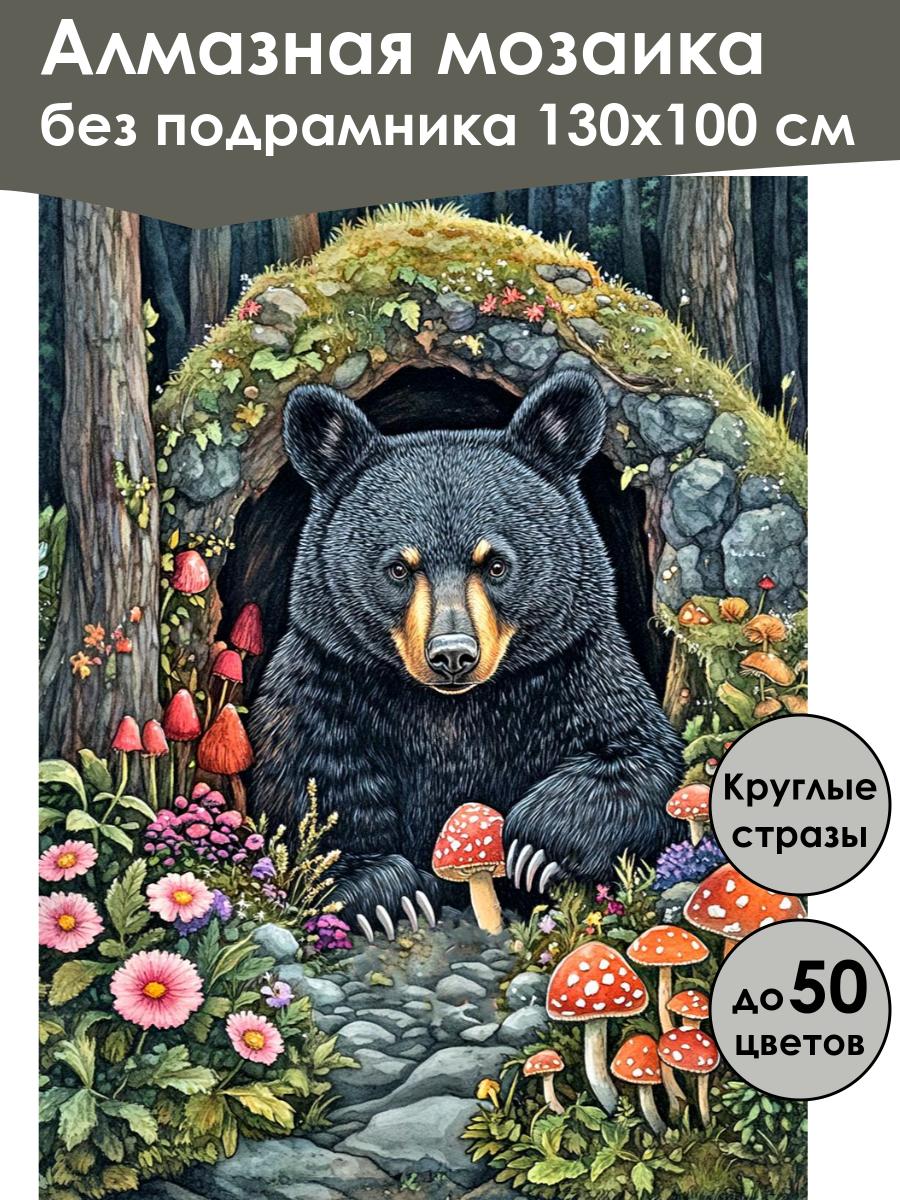 Алмазная мозаика без подрамника 130х100 см

Круглые стразы

до 50 цветов