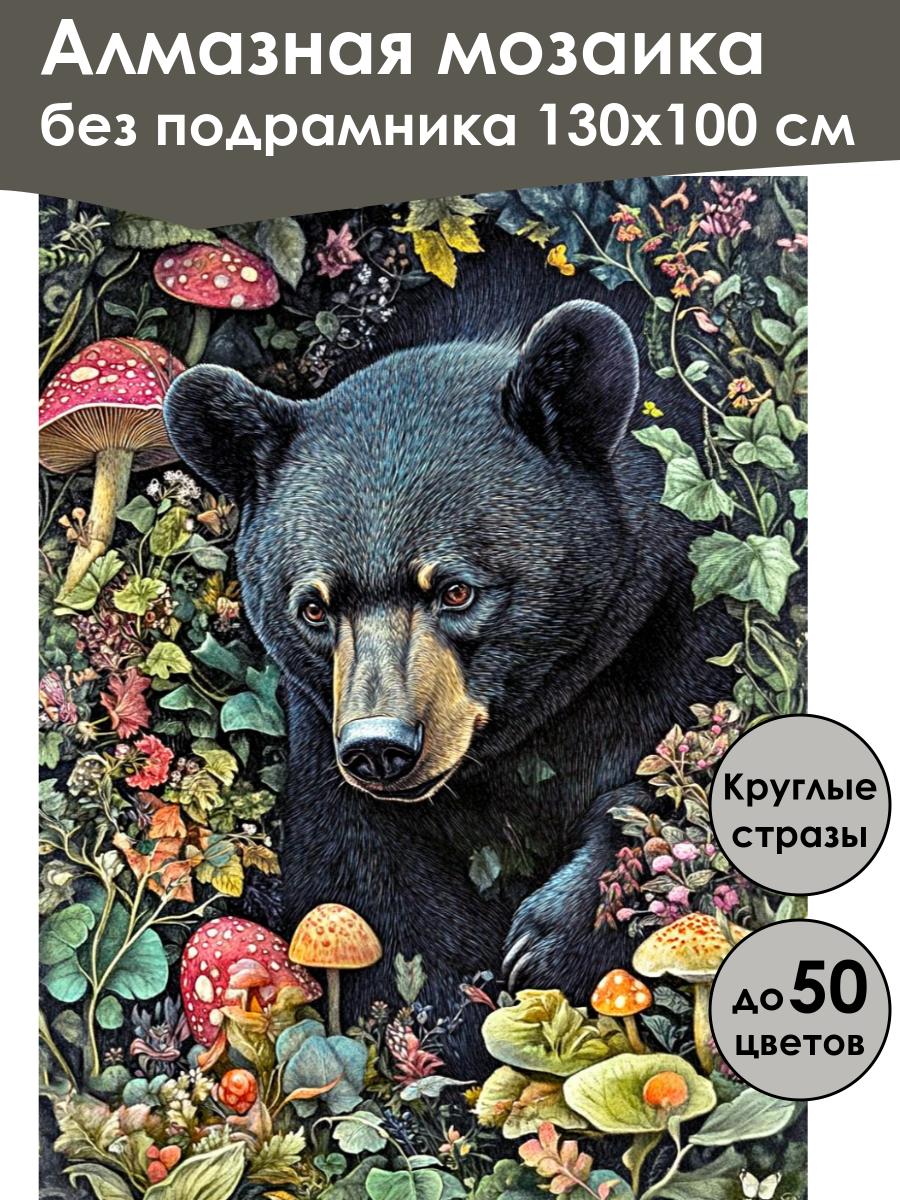 Алмазная мозаика
без подрамника 130х100 см

Круглые стразы

до 50 цветов