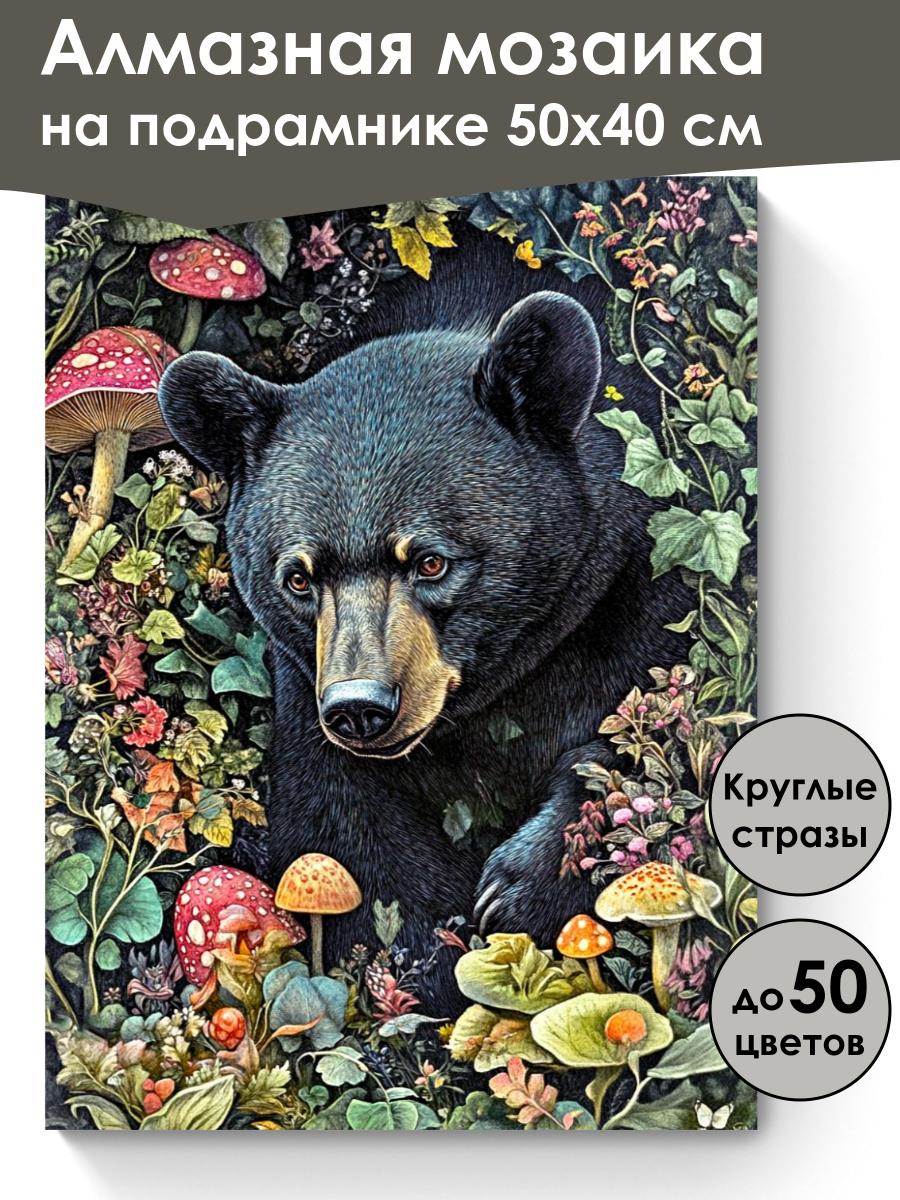 Алмазная мозаика на подрамнике 50х40 см

Круглые стразы

до 50 цветов