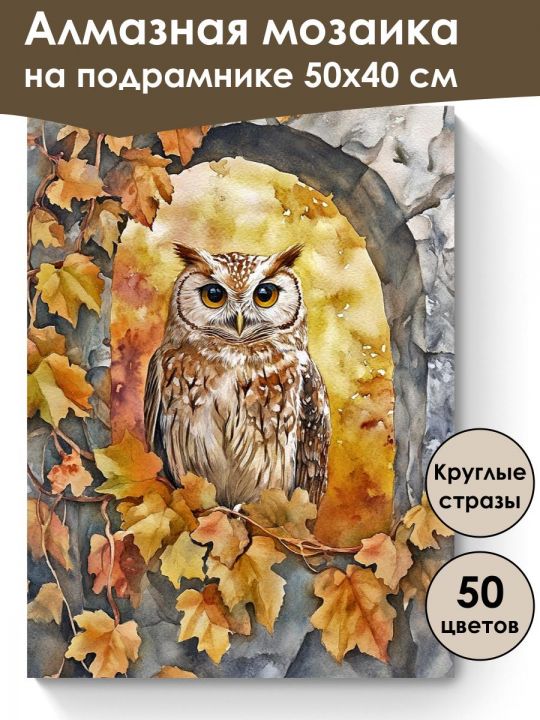 Алмазная мозаика
на подрамнике 50х40 см

Круглые стразы

50 цветов