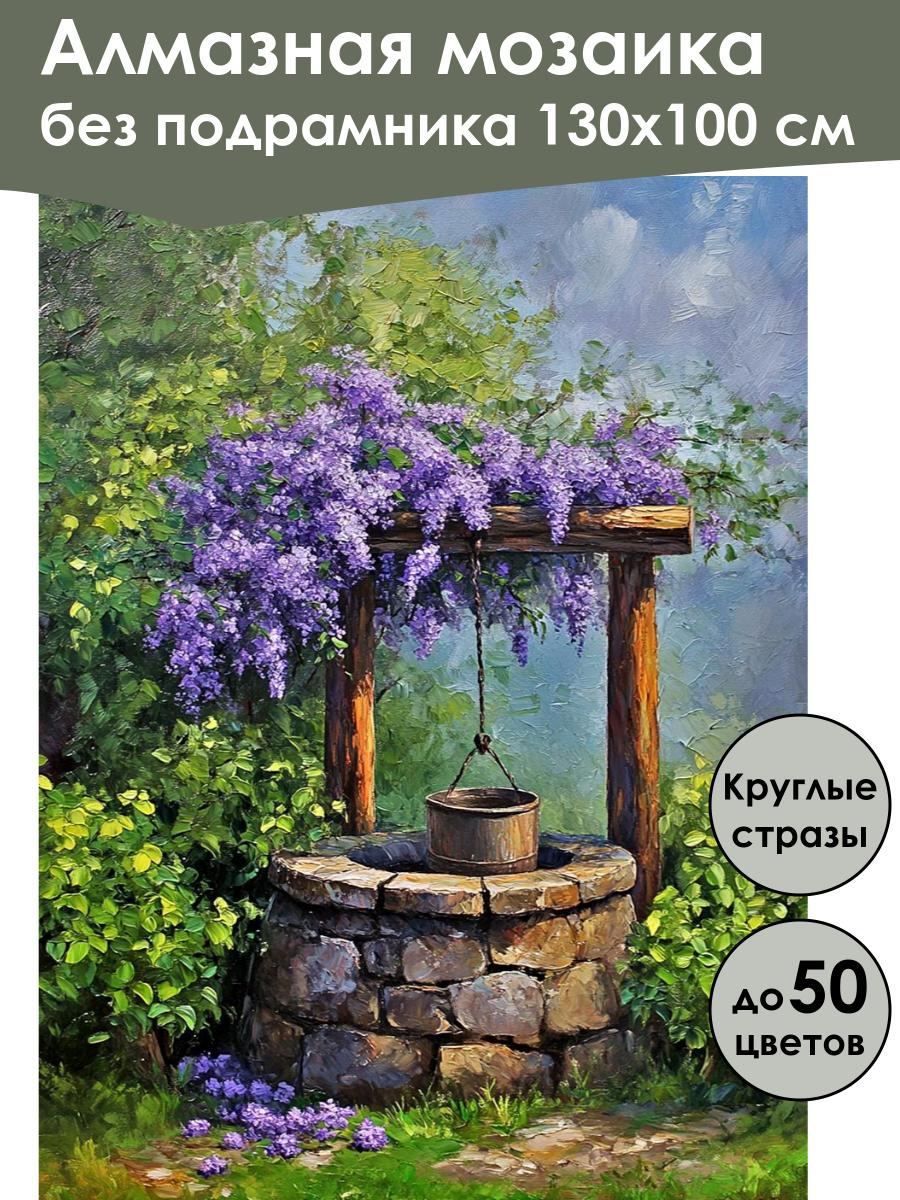 Алмазная мозаика
без подрамника 130х100 см

Круглые стразы

до 50 цветов