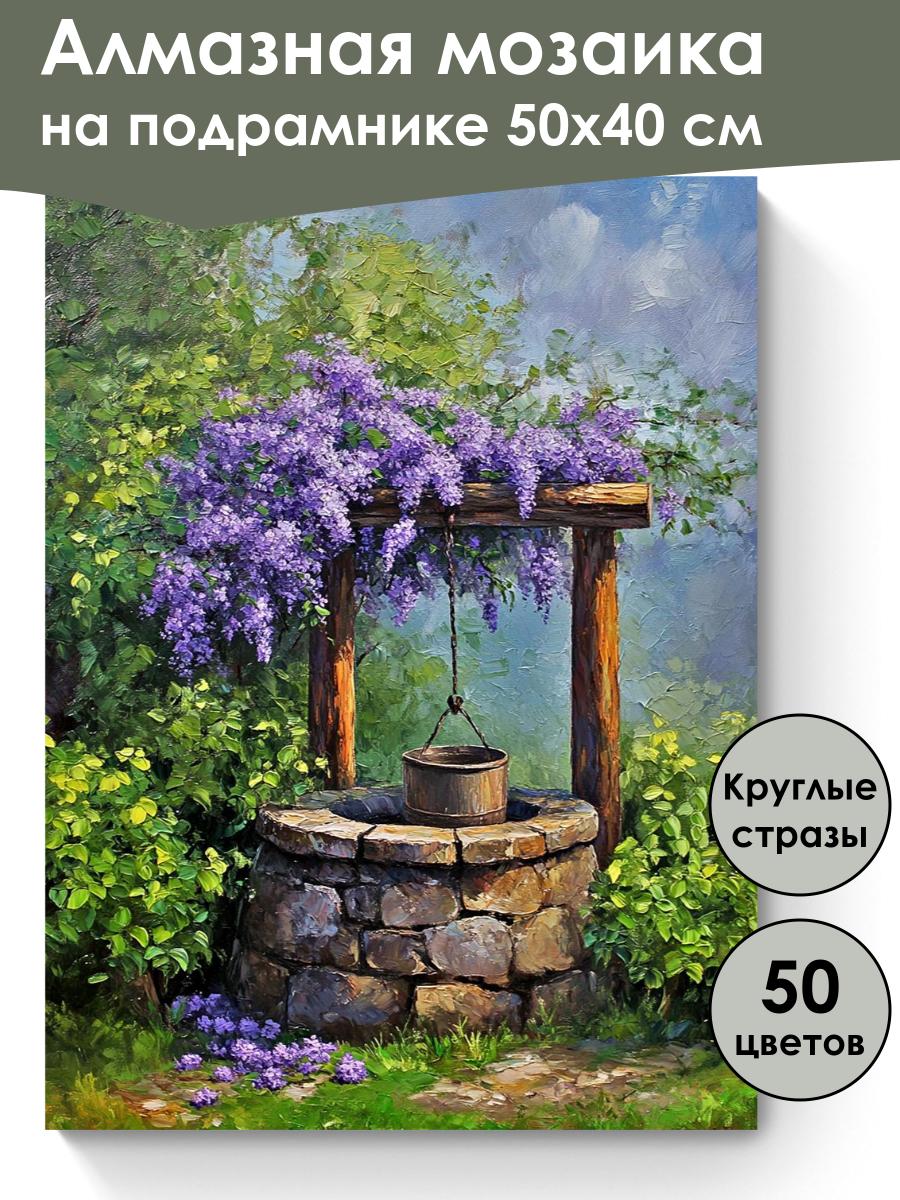 Алмазная мозаика
на подрамнике 50х40 см

Круглые стразы

50 цветов