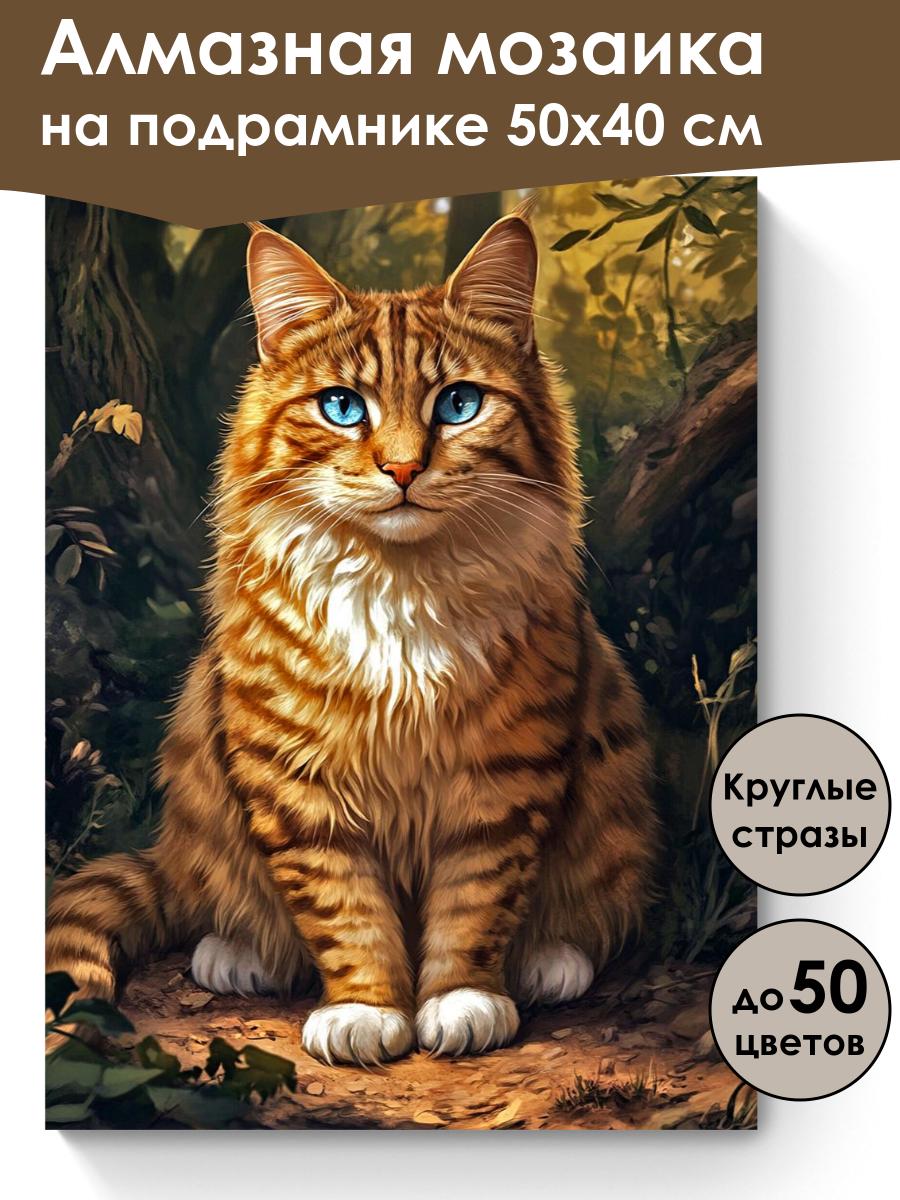 Алмазная мозаика на подрамнике 50х40 см

Круглые стразы

до 50 цветов