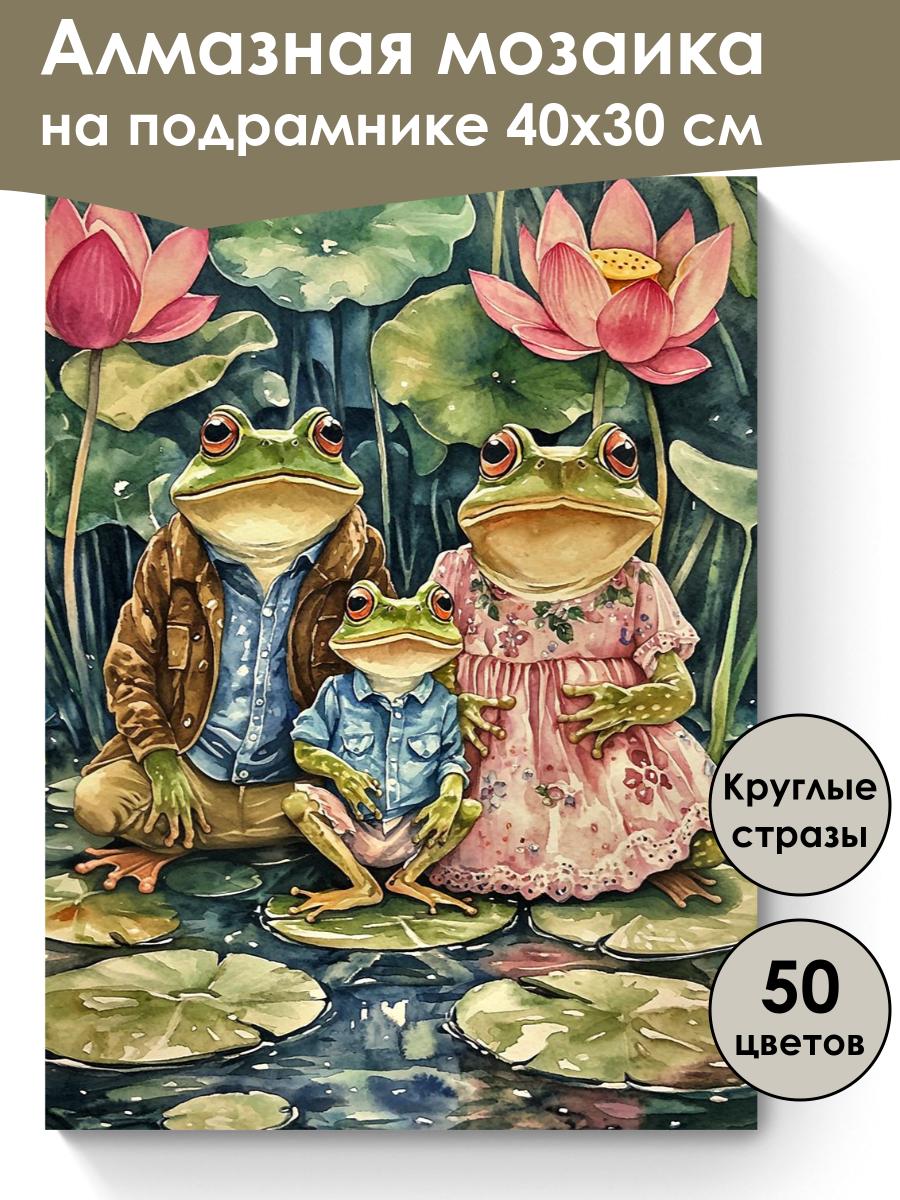 Алмазная мозаика
на подрамнике 40х30 см

Круглые стразы

50 цветов