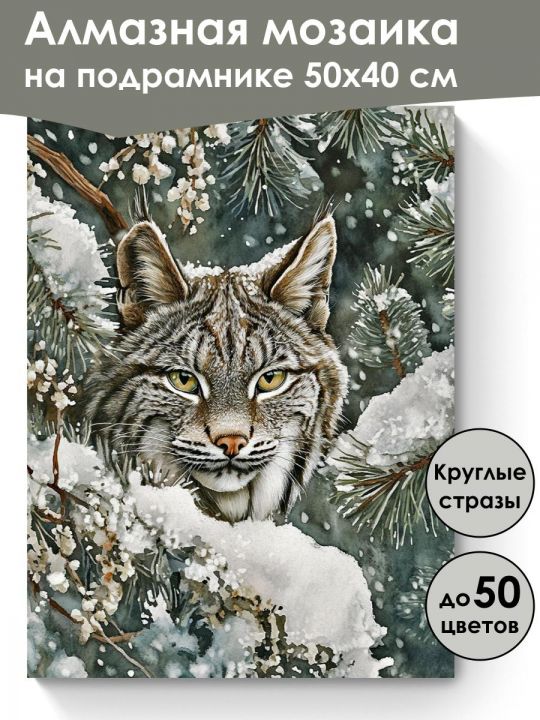 Алмазная мозаика
на подрамнике 50х40 см

Круглые стразы

до 50 цветов