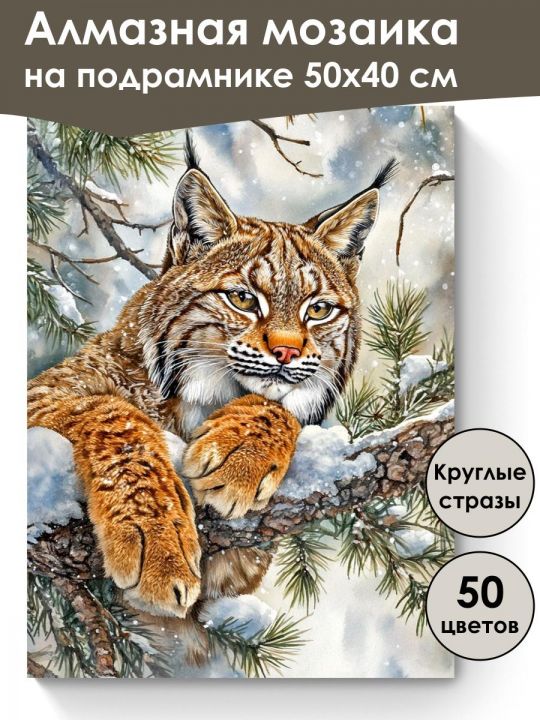 Алмазная мозаика
на подрамнике 50х40 см

Круглые стразы

50 цветов