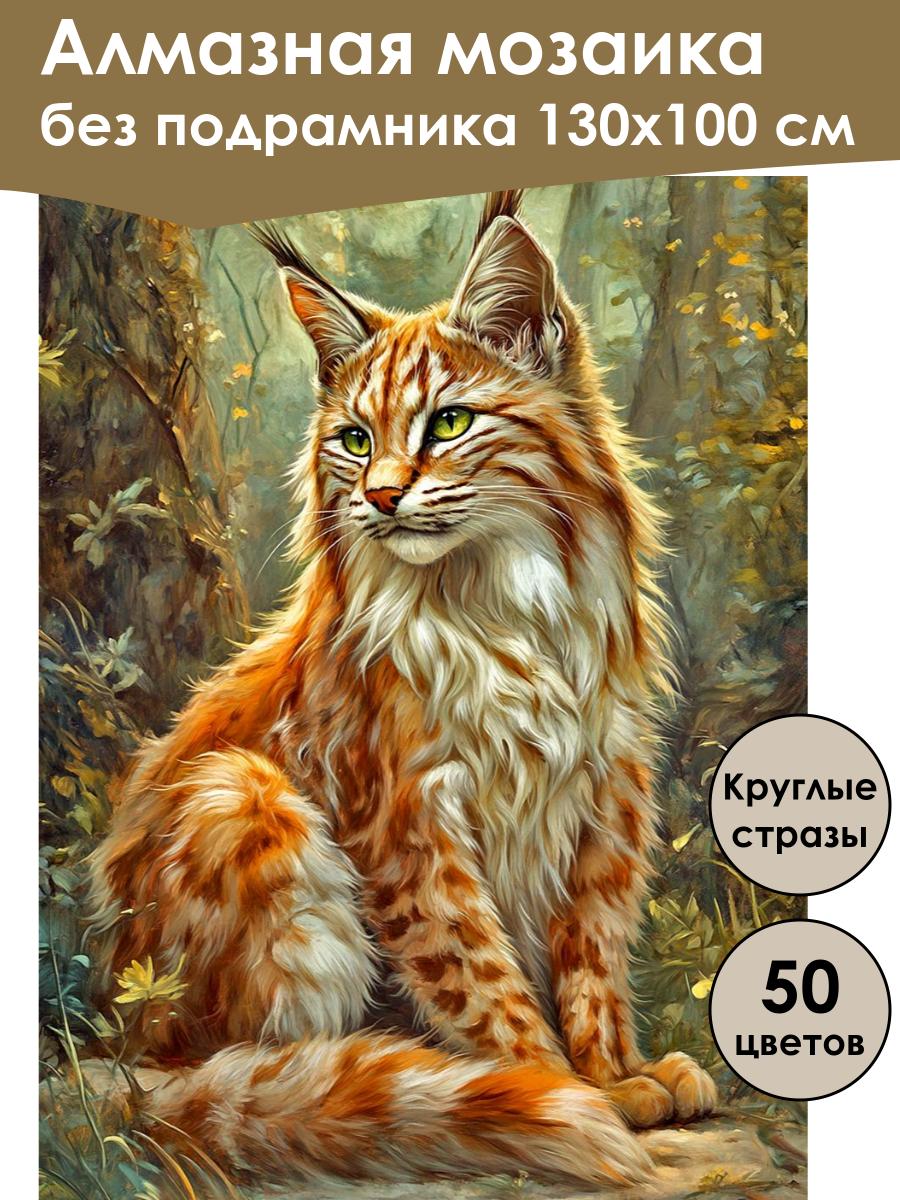 Алмазная мозаика
без подрамника 130х100 см

Круглые стразы

50 цветов