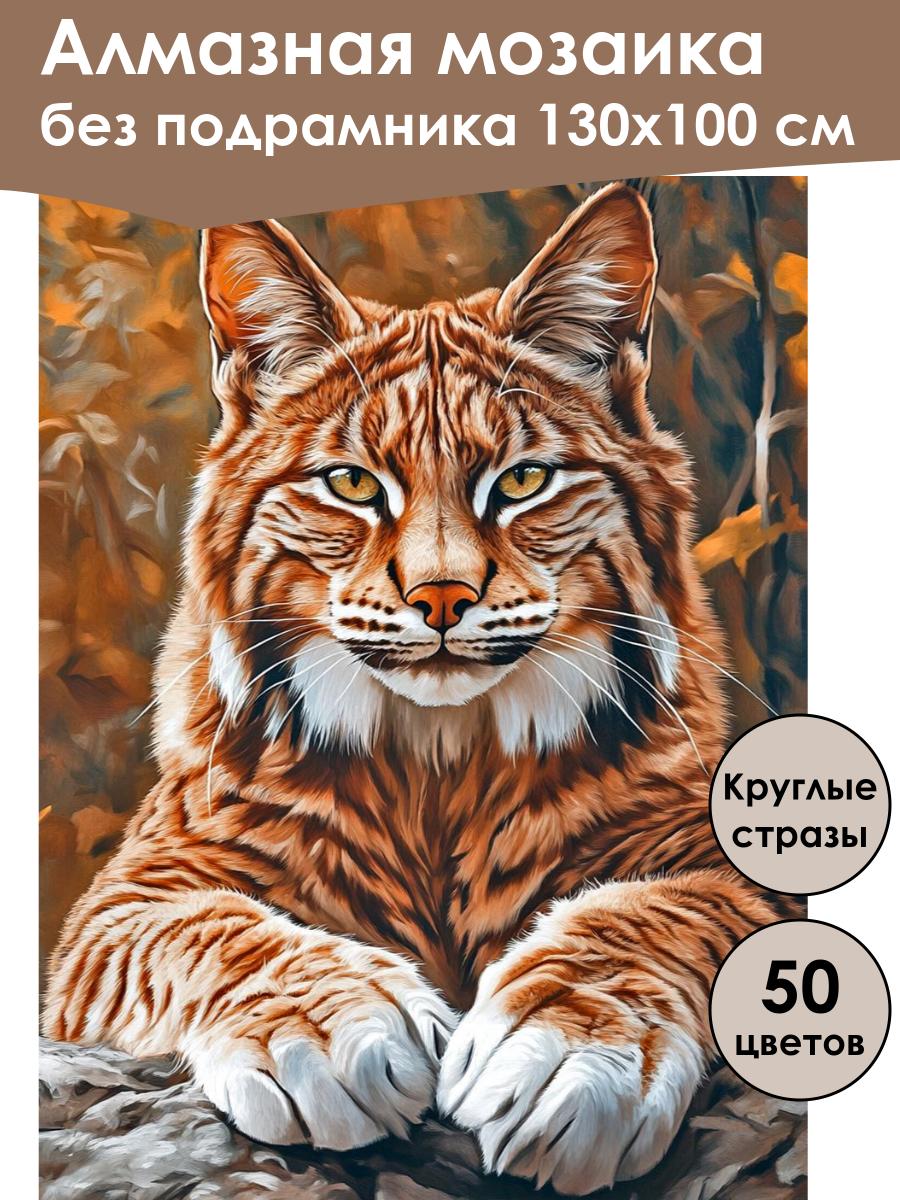 Алмазная мозаика
без подрамника 130х100 см

Круглые стразы

50 цветов