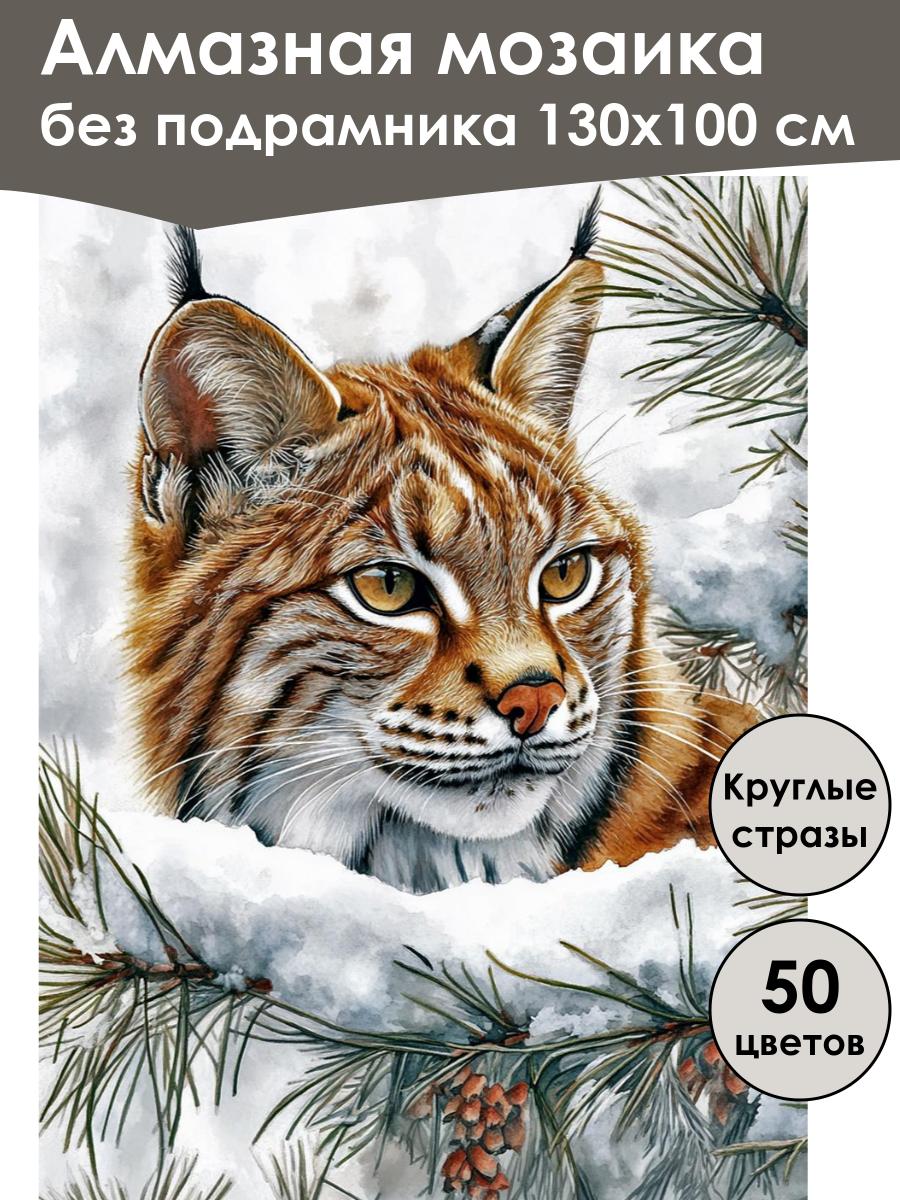 Алмазная мозаика
без подрамника 130х100 см

Круглые
стразы

50
цветов