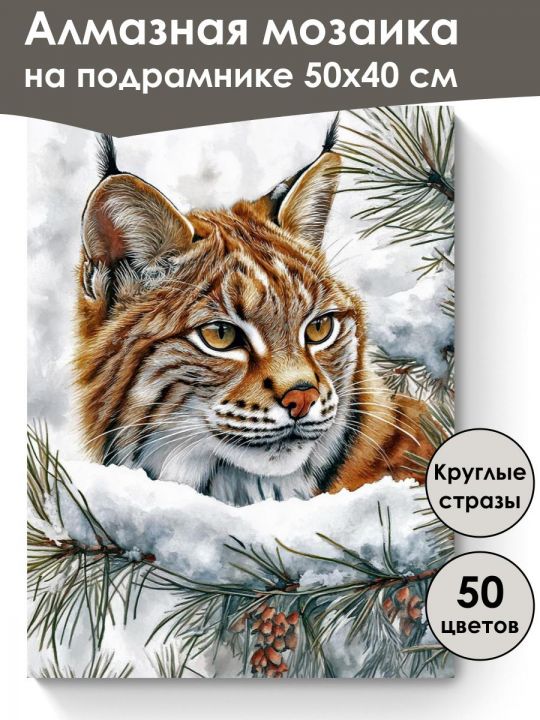 Алмазная мозаика
на подрамнике 50х40 см

Круглые стразы

50 цветов